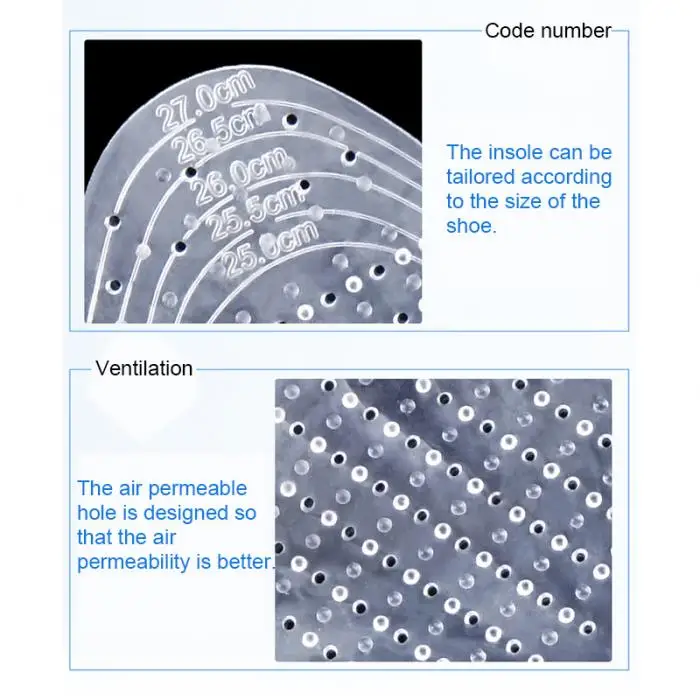 Code number

27.0cm
26.5cm
26.0cm
25.5cm
25.0cm

The insole can be tailored according to the size of the shoe.

Ventilation

The air permeable hole is designed so that the air permeability is better.