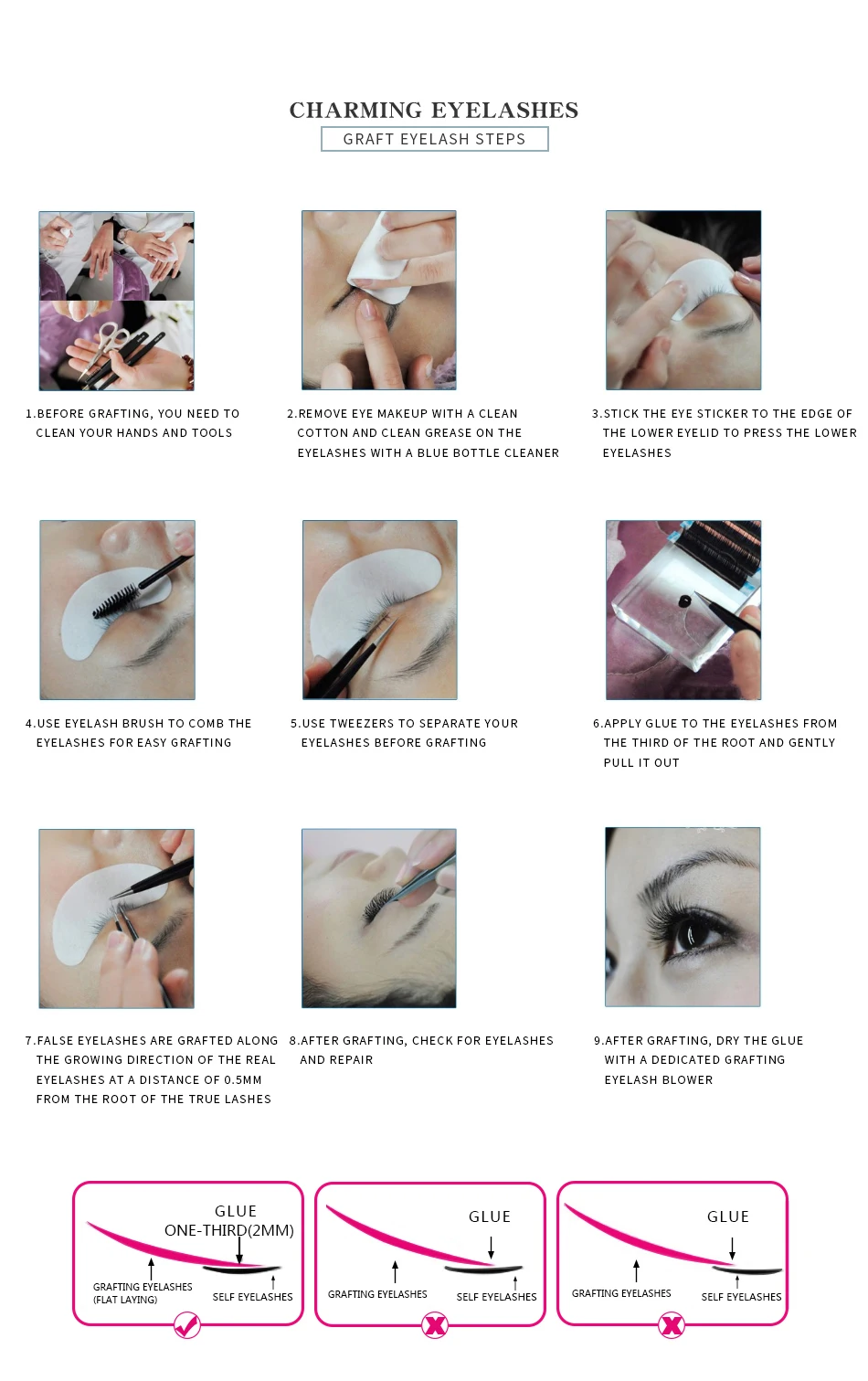 CHARMING EYELASHES

GRAFT EYELASH STEPS

1.BEFORE GRAFTING, YOU NEED TO CLEAN YOUR HANDS AND TOOLS

2.REMOVE EYE MAKEUP WITH A CLEAN COTTON AND CLEAN GREASE ON THE EYELASHES WITH A BLUE BOTTLE CLEANER

3.STICK THE EYE STICKER TO THE EDGE OF THE LOWER EYELID TO PRESS THE LOWER EYELASHES

4.USE EYELASH BRUSH TO COMB THE EYELASHES FOR EASY GRAFTING

5.USE TWEEZERS TO SEPARATE YOUR EYELASHES BEFORE GRAFTING

6.APPLY GLUE TO THE EYELASHES FROM THE THIRD OF THE ROOT AND GENTLY PULL IT OUT

7.FALSE EYELASHES ARE GRAFTED ALONG THE GROWING DIRECTION OF THE REAL EYELASHES AT A DISTANCE OF 0.5MM FROM THE ROOT OF THE TRUE LASHES

8.AFTER GRAFTING, CHECK FOR EYELASHES AND REPAIR

9.AFTER GRAFTING, DRY THE GLUE WITH A DEDICATED GRAFTING EYELASH BLOWER

GLUE
ONE-THIRD(2MM)
GRAFTING EYELASHES
(FLAT LAYING)
SELF EYELASHES

GLUE
GRAFTING EYELASHES
SELF EYELASHES

GLUE
GRAFTING EYELASHES
SELF EYELASHES