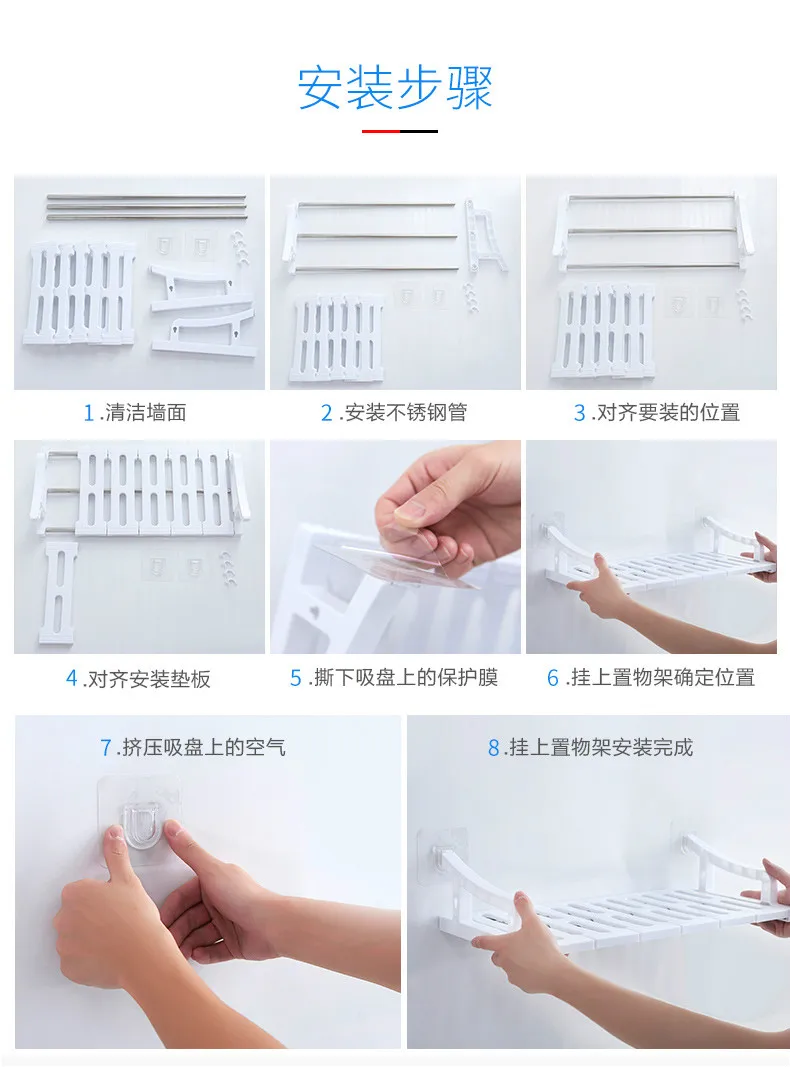 安装步骤

1.清洁墙面

2.安装不锈钢管

3.对齐要装的位置

4.对齐安装垫板

5.撕下吸盘上的保护膜

6.挂上置物架确定位置

7.挤压吸盘上的空气

8.挂上置物架安装完成