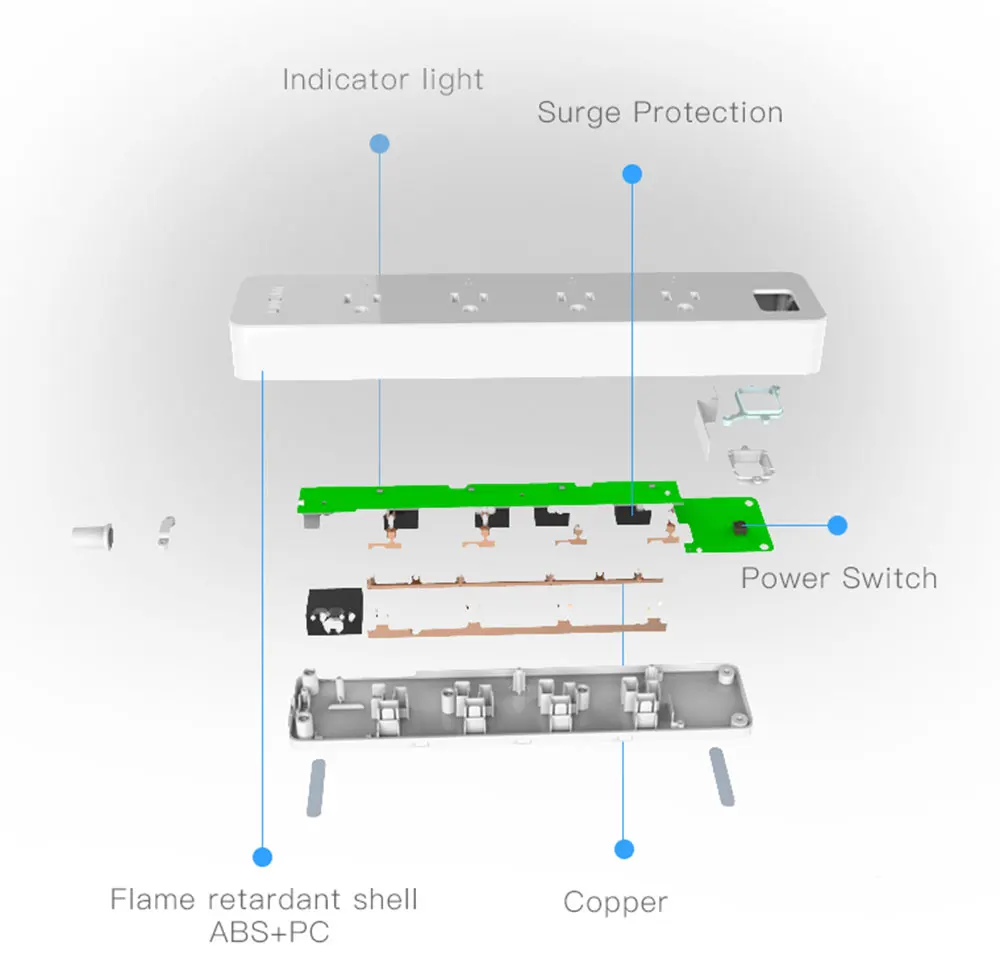 Indicator light

Surge Protection

Power Switch

Flame retardant shell
ABS+PC

Copper