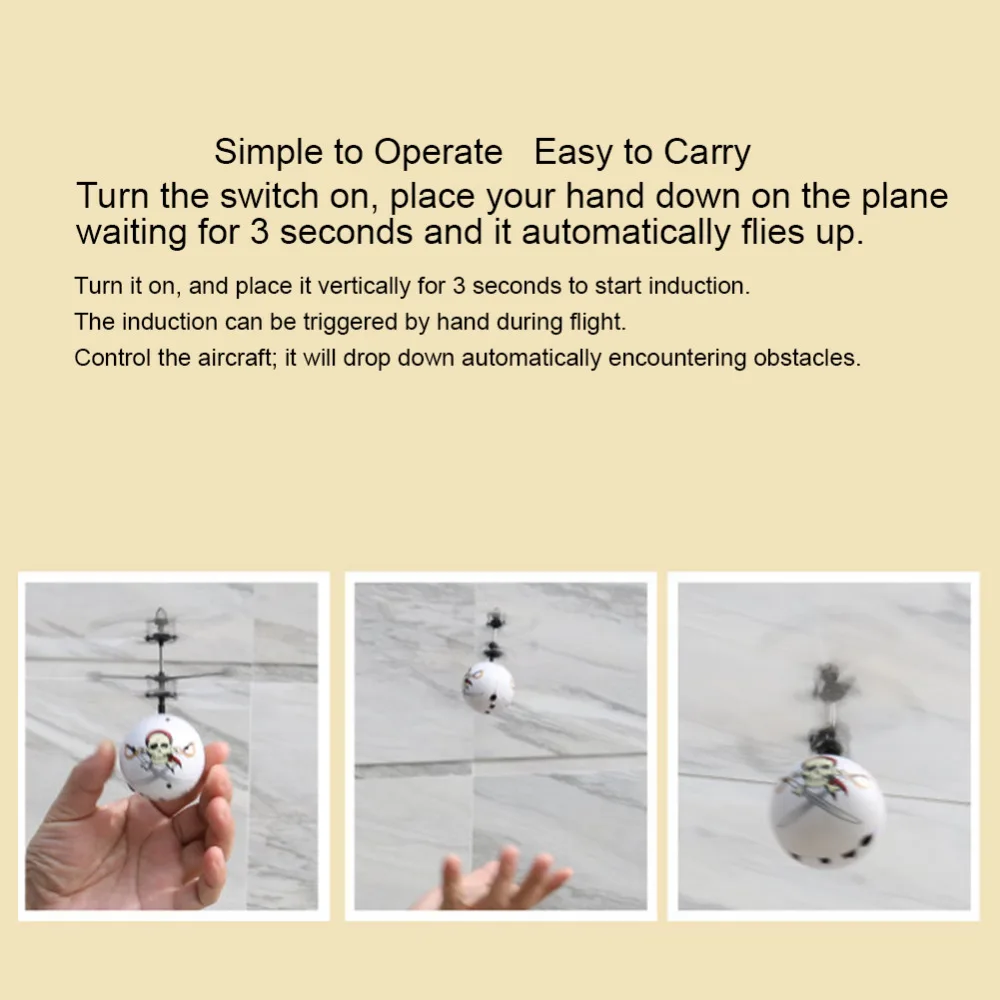 Simple to Operate   Easy to Carry

Turn the switch on, place your hand down on the plane waiting for 3 seconds and it automatically flies up.

Turn it on, and place it vertically for 3 seconds to start induction.
The induction can be triggered by hand during flight.
Control the aircraft; it will drop down automatically encountering obstacles.