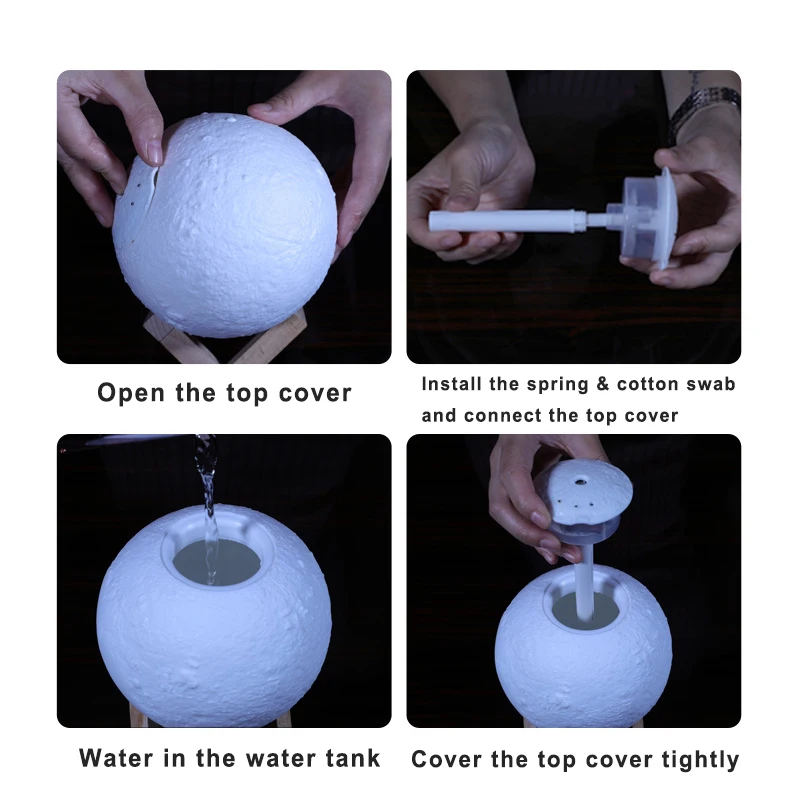 Open the top cover

Install the spring & cotton swab and connect the top cover

Water in the water tank

Cover the top cover tightly