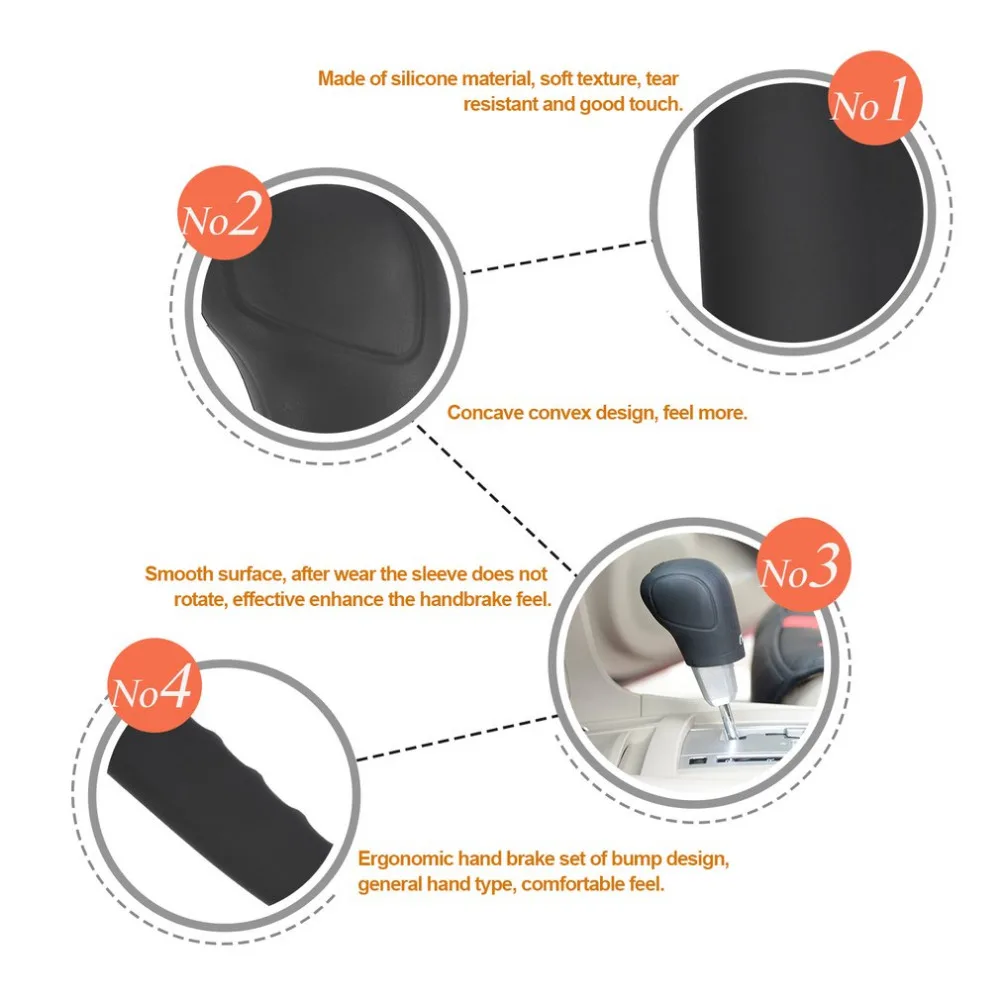 Made of silicone material, soft texture, tear resistant and good touch.

No1

No2

Concave convex design, feel more.

Smooth surface, after wear the sleeve does not rotate, effective enhance the handbrake feel.

No3

No4

Ergonomic hand brake set of bump design, general hand type, comfortable feel.