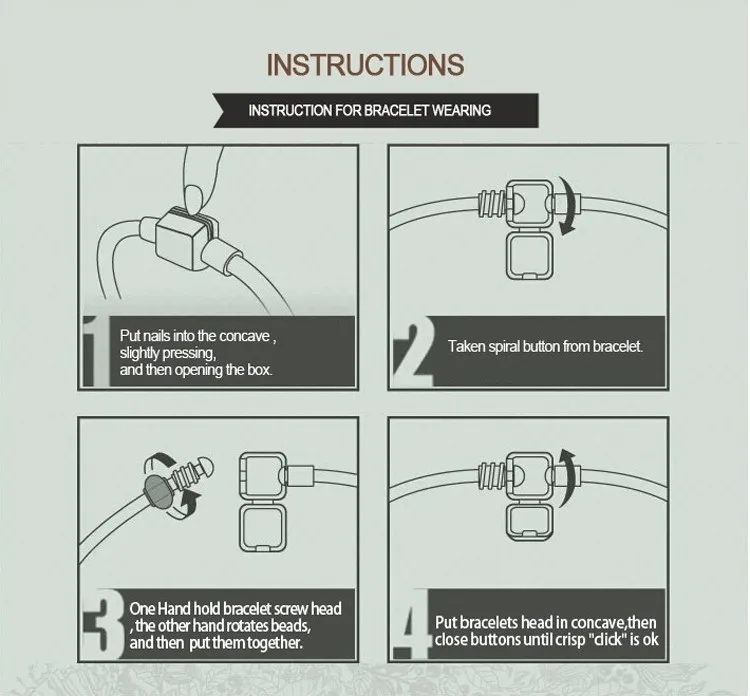 INSTRUCTIONS

INSTRUCTION FOR BRACELET WEARING

1 Put nails into the concave , slightly pressing, and then opening the box.

2 Taken spiral button from bracelet.

3 One Hand hold bracelet screw head , the other hand rotates beads, and then put them together.

4 Put bracelets head in concave,then close buttons until crisp "click" is ok