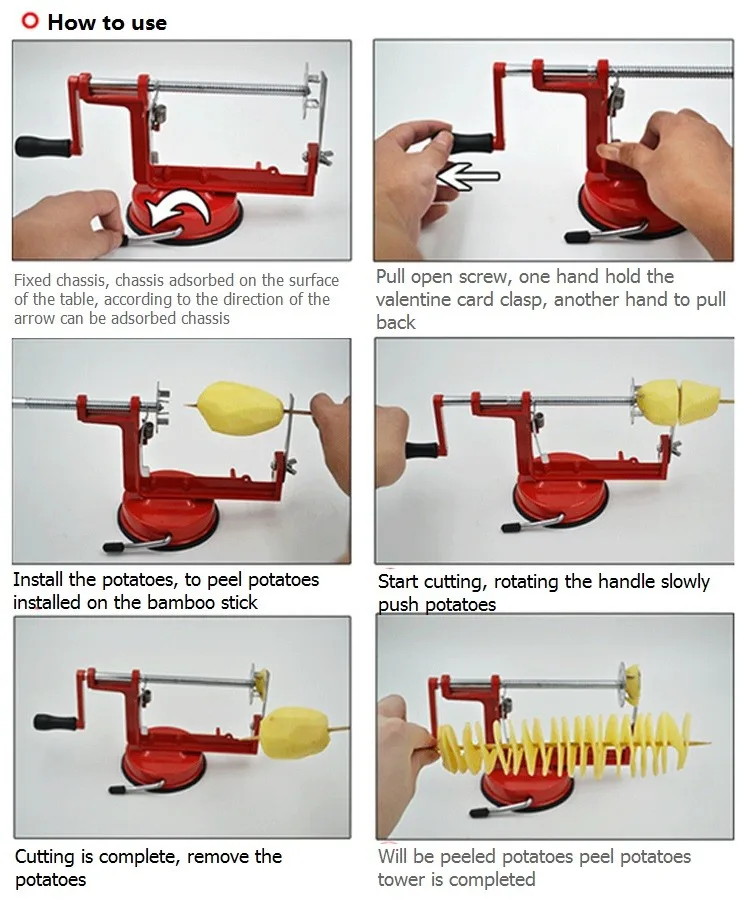 How to use

Fixed chassis, chassis adsorbed on the surface of the table, according to the direction of the arrow can be adsorbed chassis

Pull open screw, one hand hold the valentine card clasp, another hand to pull back

Install the potatoes, to peel potatoes installed on the bamboo stick

Start cutting, rotating the handle slowly push potatoes

Cutting is complete, remove the potatoes

Will be peeled potatoes peel potatoes tower is completed