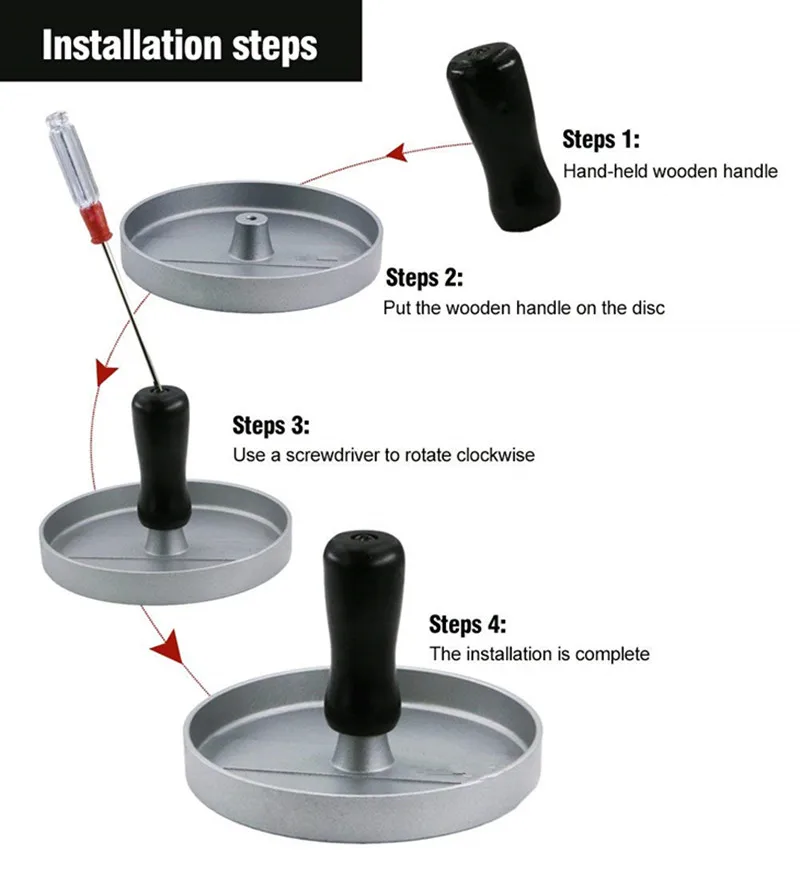 Installation steps

Steps 1:
Hand-held wooden handle

Steps 2:
Put the wooden handle on the disc

Steps 3:
Use a screwdriver to rotate clockwise

Steps 4:
The installation is complete