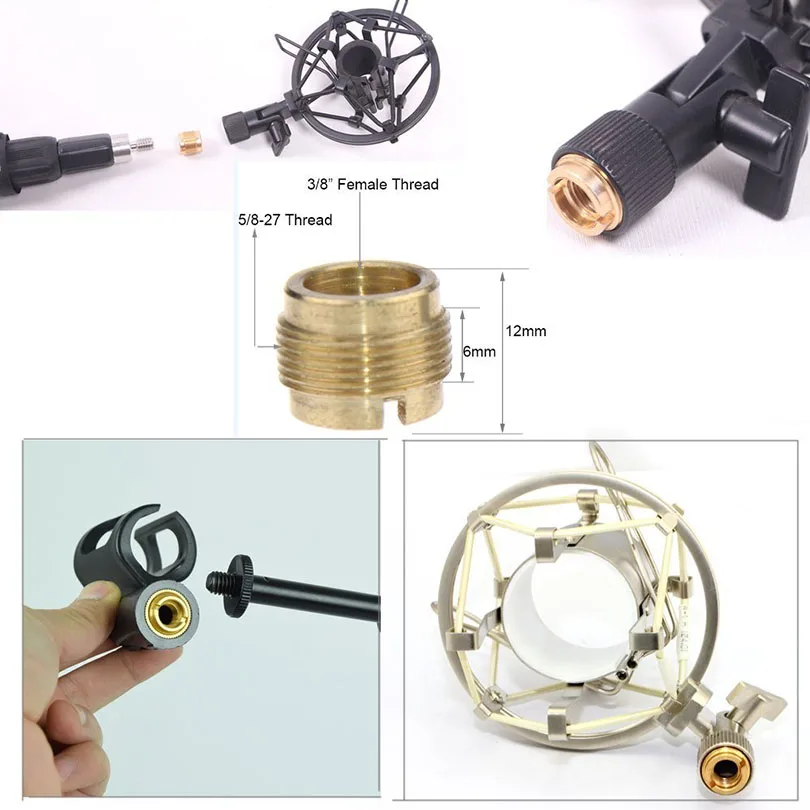 3/8" Female Thread

5/8-27 Thread

6mm

12mm