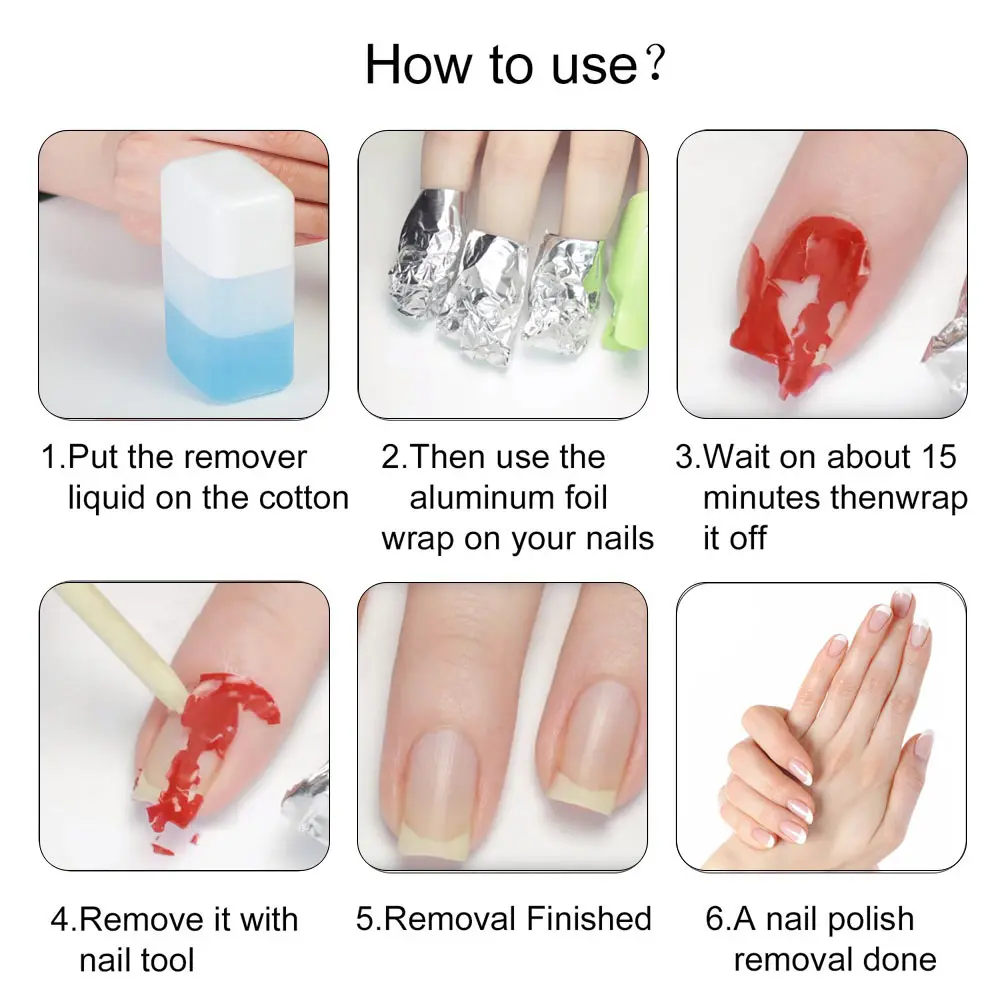 How to use?

1.Put the remover liquid on the cotton

2.Then use the aluminum foil wrap on your nails

3.Wait on about 15 minutes thenwrap it off

4.Remove it with nail tool

5.Removal Finished

6.A nail polish removal done