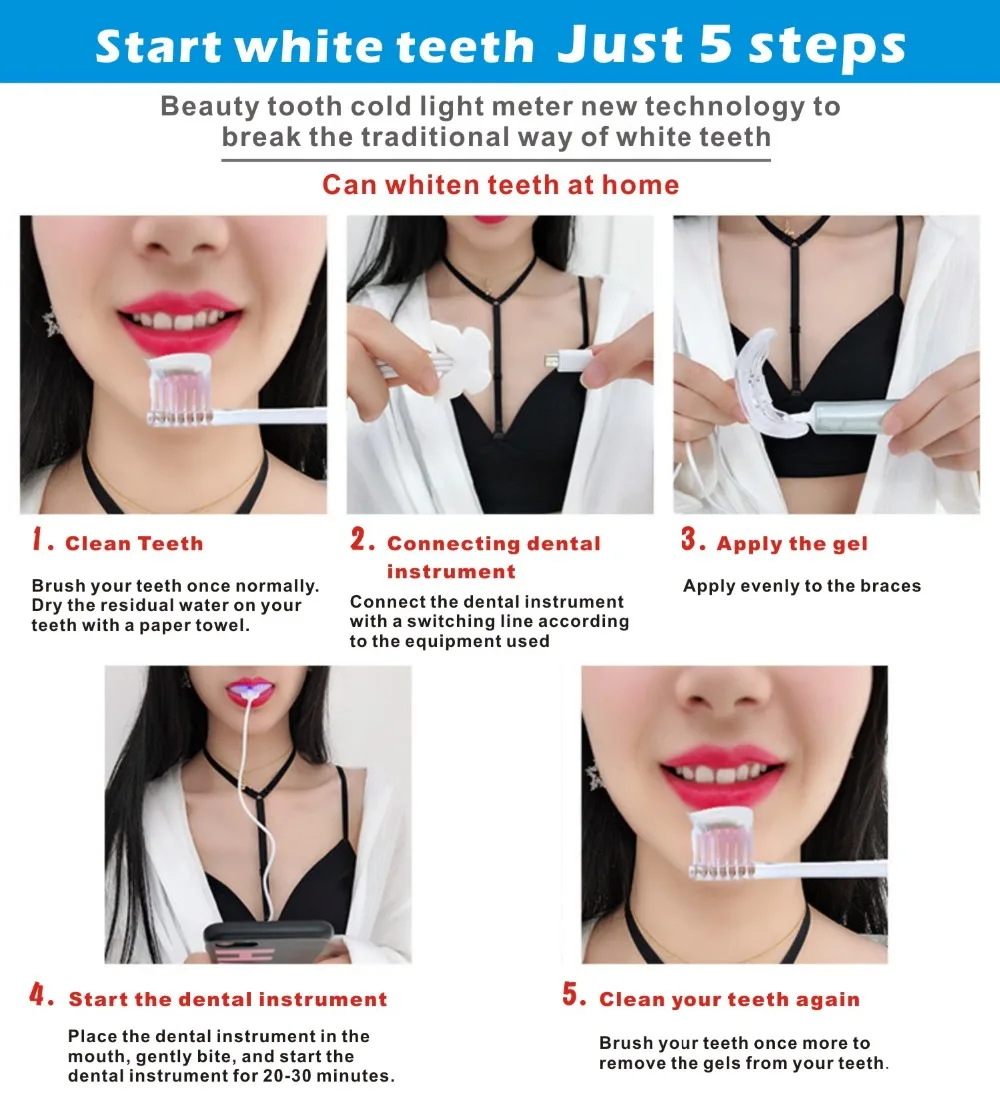 Start white teeth Just 5 steps

Beauty tooth cold light meter new technology to break the traditional way of white teeth

Can whiten teeth at home

1. Clean Teeth

Brush your teeth once normally. Dry the residual water on your teeth with a paper towel.

2. Connecting dental instrument

Connect the dental instrument with a switching line according to the equipment used

3. Apply the gel

Apply evenly to the braces

4. Start the dental instrument

Place the dental instrument in the mouth, gently bite, and start the dental instrument for 20-30 minutes.

5. Clean your teeth again

Brush your teeth once more to remove the gels from your teeth.