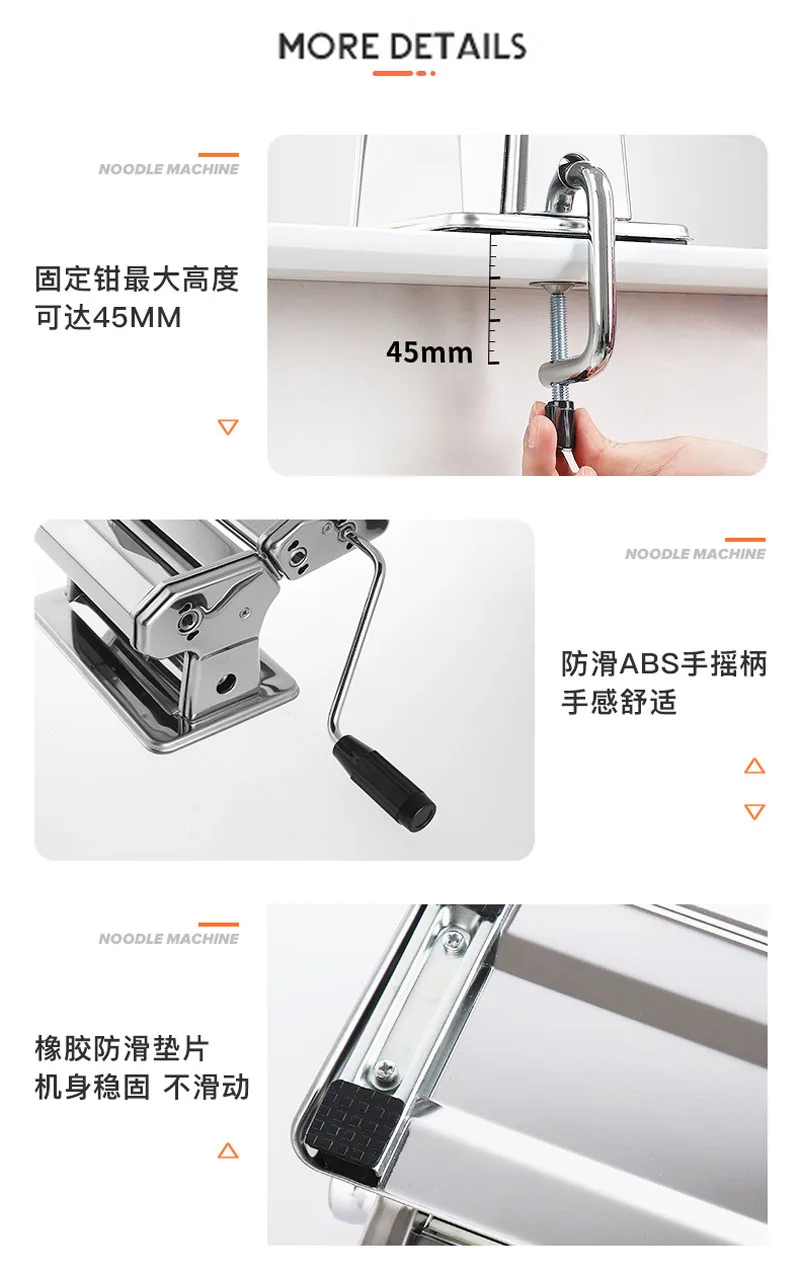 MORE DETAILS

NOODLE MACHINE

固定钳最大高度
可达45MM

45mm

NOODLE MACHINE

防滑ABS手摇柄
手感舒适

NOODLE MACHINE

橡胶防滑垫片
机身稳固 不滑动