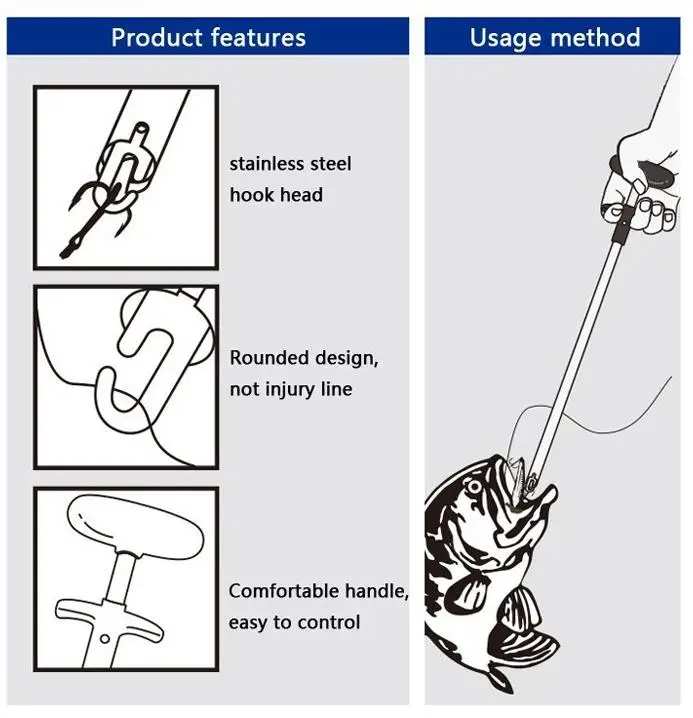 Product features

stainless steel hook head

Rounded design, not injury line

Comfortable handle, easy to control

Usage method