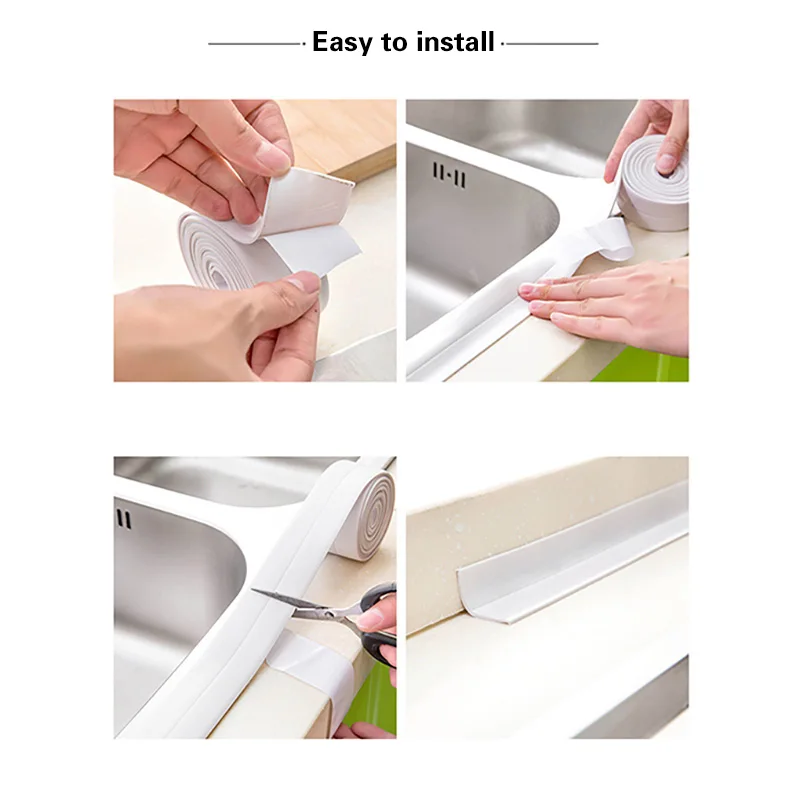 Easy to install