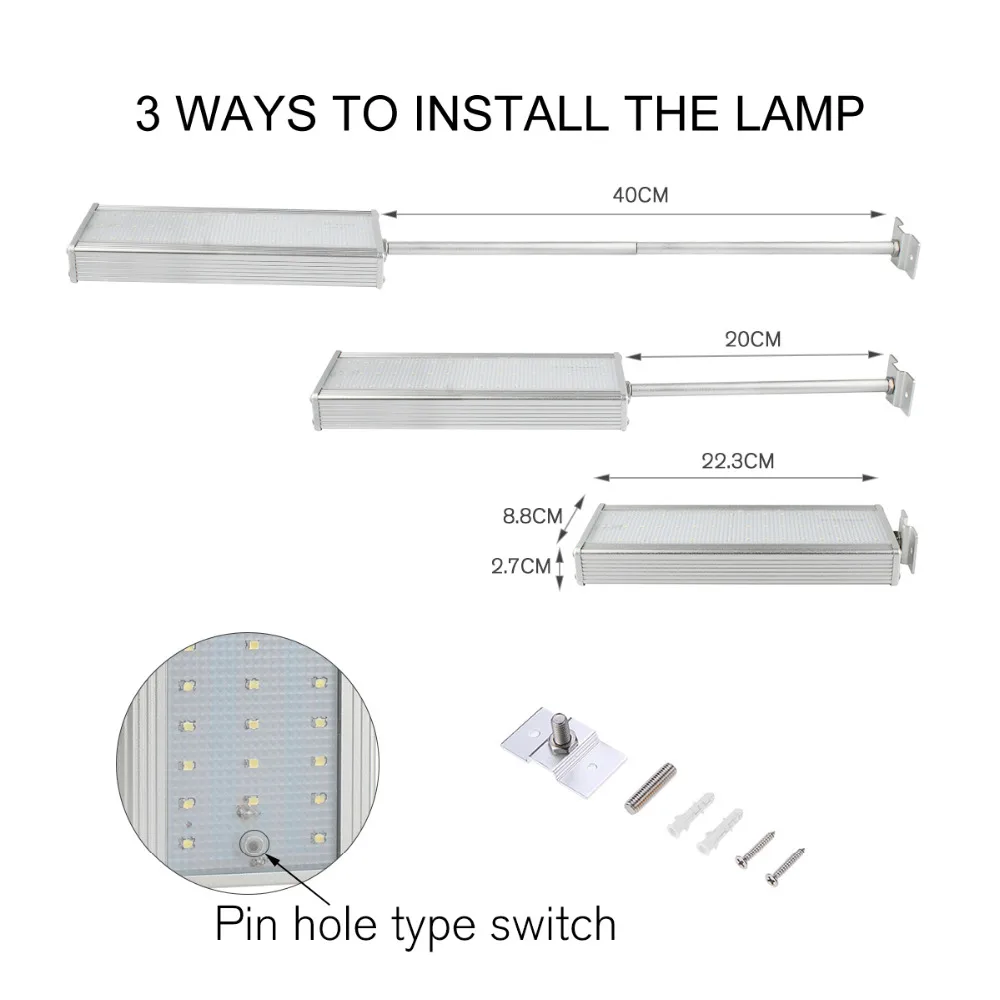 3 WAYS TO INSTALL THE LAMP

40CM

20CM

22.3CM

8.8CM

2.7CM

Pin hole type switch