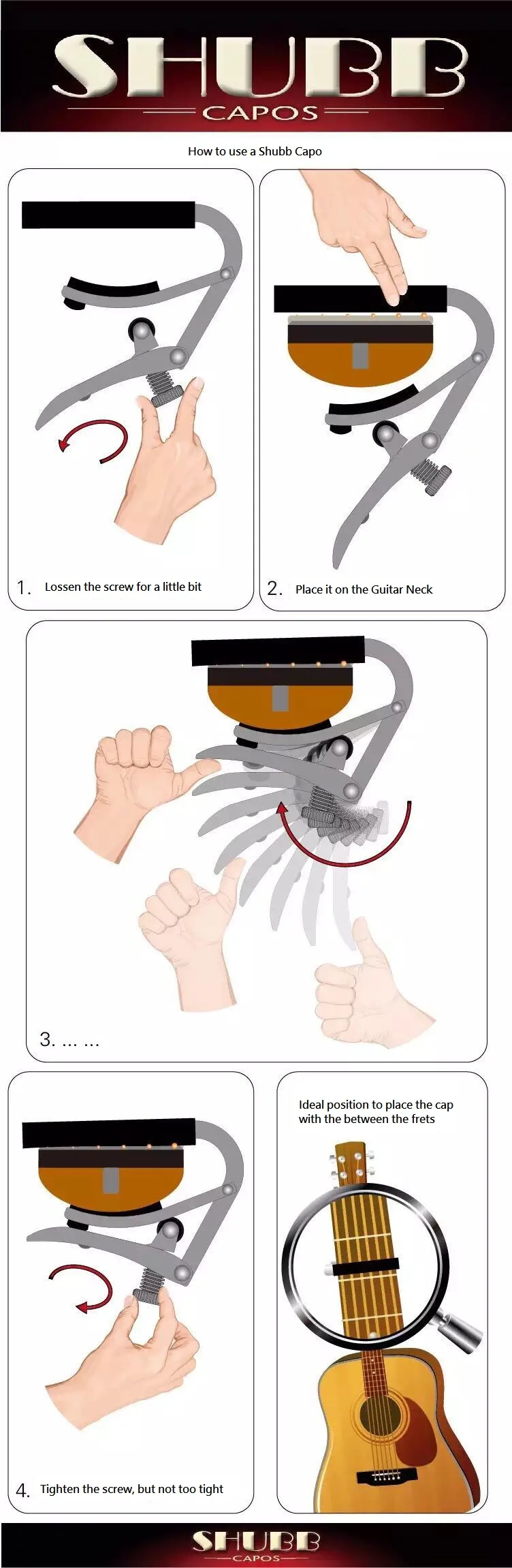 SHUBB
CAPOS

How to use a Shubb Capo

1. Lossen the screw for a little bit

2. Place it on the Guitar Neck

3. ... ...

4. Tighten the screw, but not too tight

Ideal position to place the cap with the between the frets

SHUBB
CAPOS