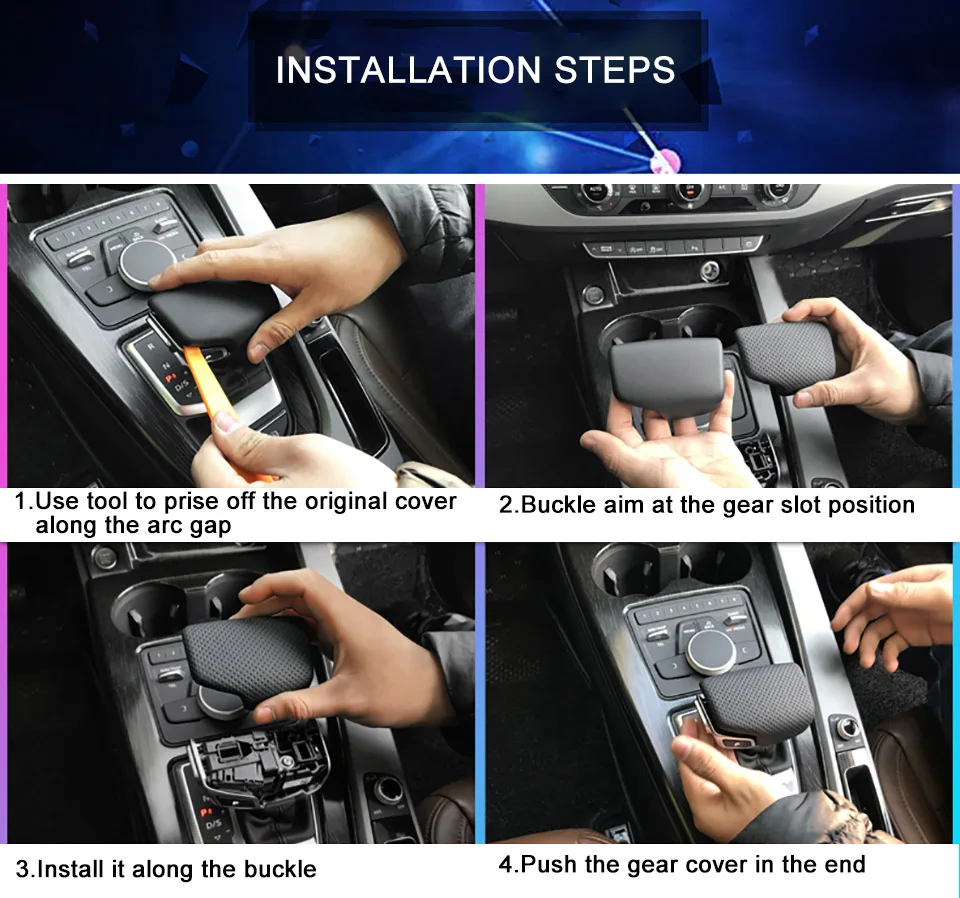 INSTALLATION STEPS

1.Use tool to prise off the original cover along the arc gap

2.Buckle aim at the gear slot position

3.Install it along the buckle

4.Push the gear cover in the end