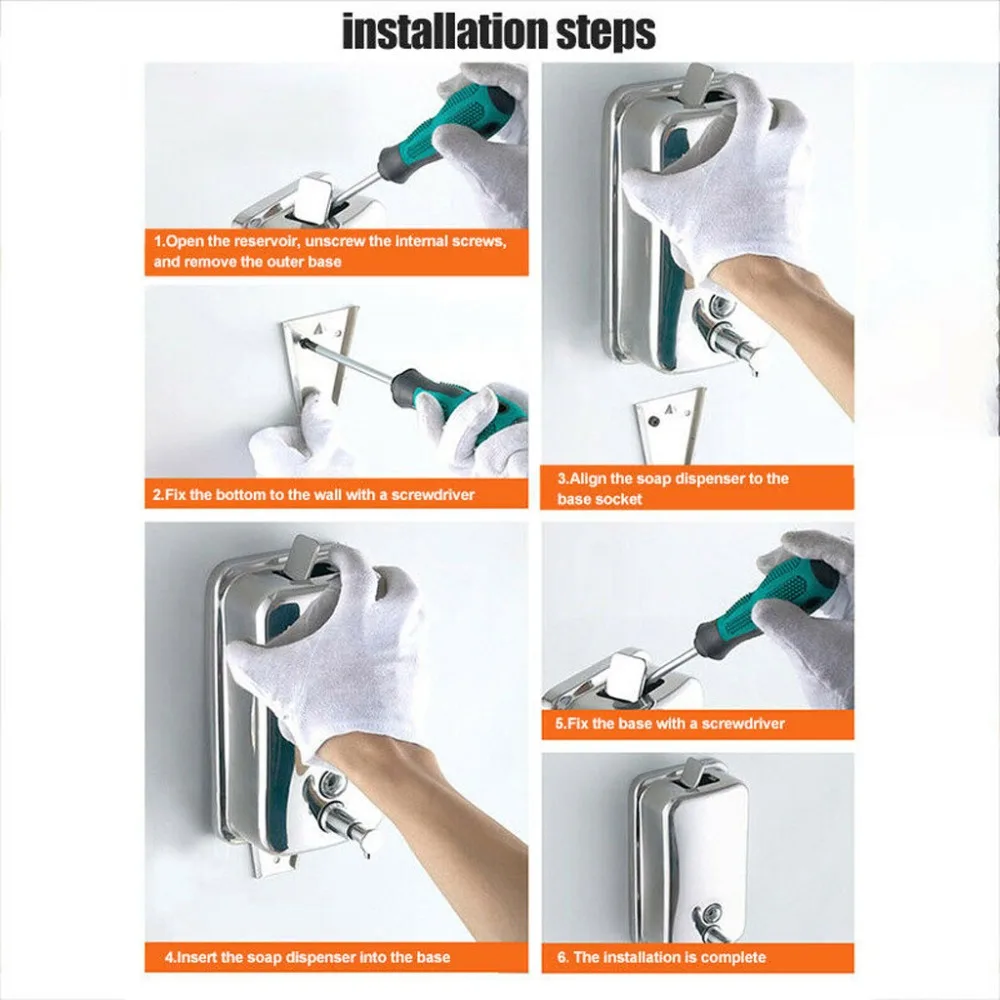 installation steps

1.Open the reservoir, unscrew the internal screws, and remove the outer base

2.Fix the bottom to the wall with a screwdriver

3.Align the soap dispenser to the base socket

4.Insert the soap dispenser into the base

5.Fix the base with a screwdriver

6. The installation is complete