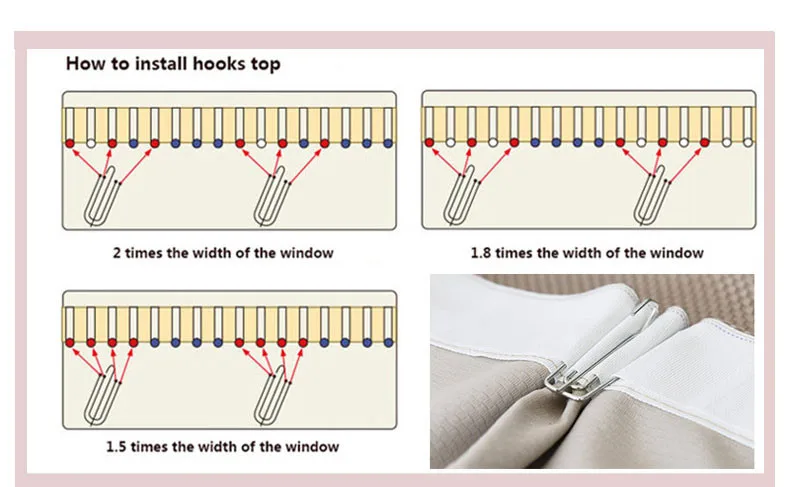 How to install hooks top

2 times the width of the window

1.8 times the width of the window

1.5 times the width of the window