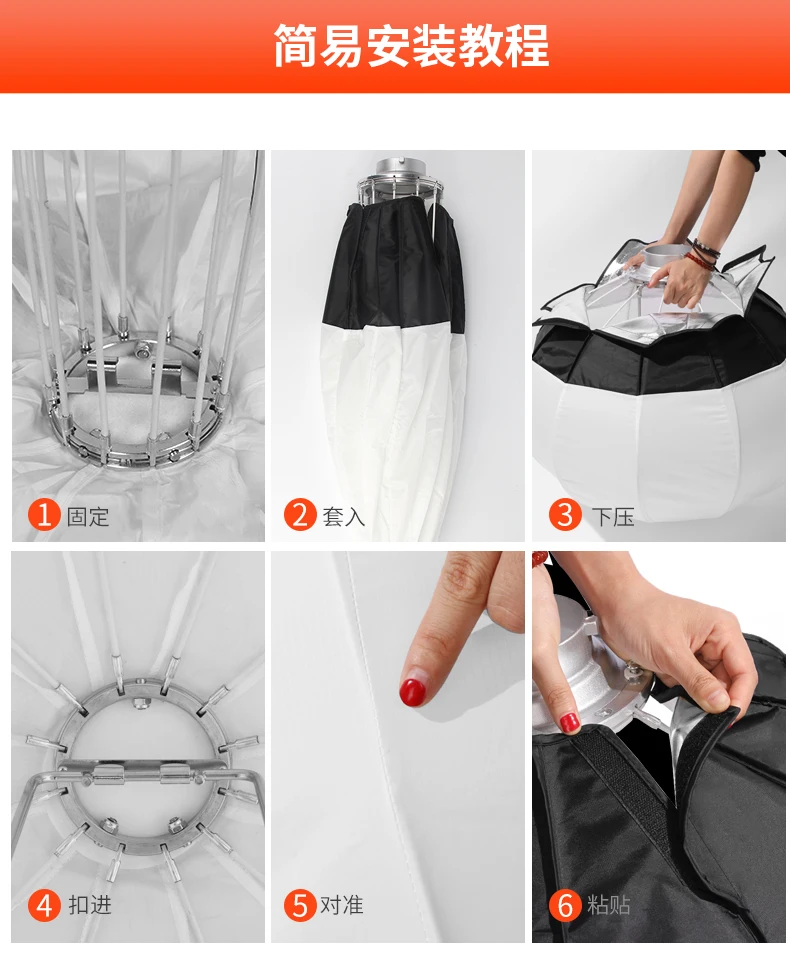 简易安装教程

1 固定

2 套入

3 下压

4 扣进

5 对准

6 粘贴