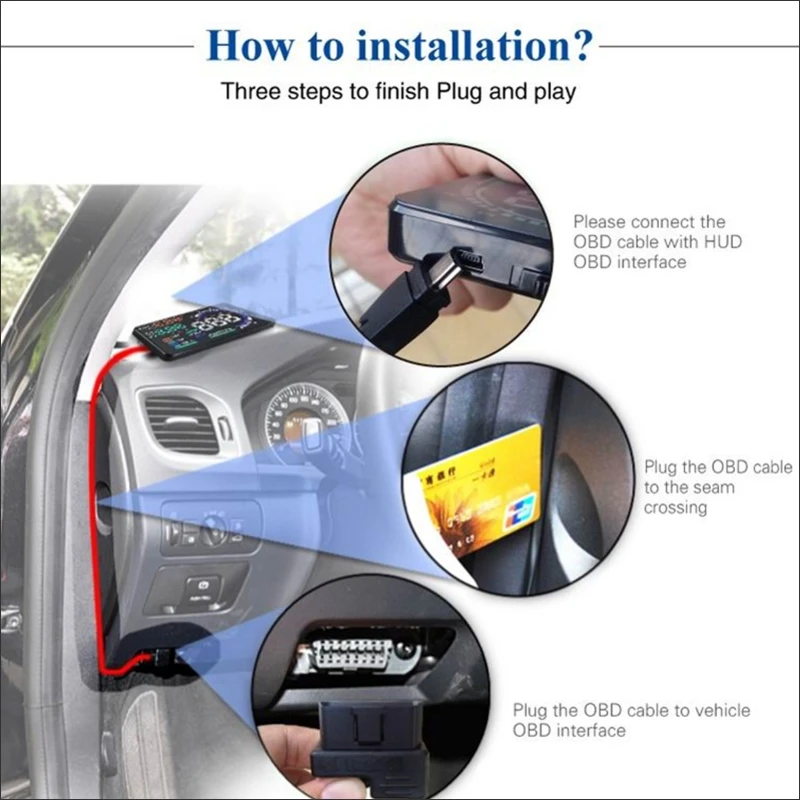 How to installation?

Three steps to finish Plug and play

Please connect the OBD cable with HUD OBD interface

Plug the OBD cable to the seam crossing

Plug the OBD cable to vehicle OBD interface