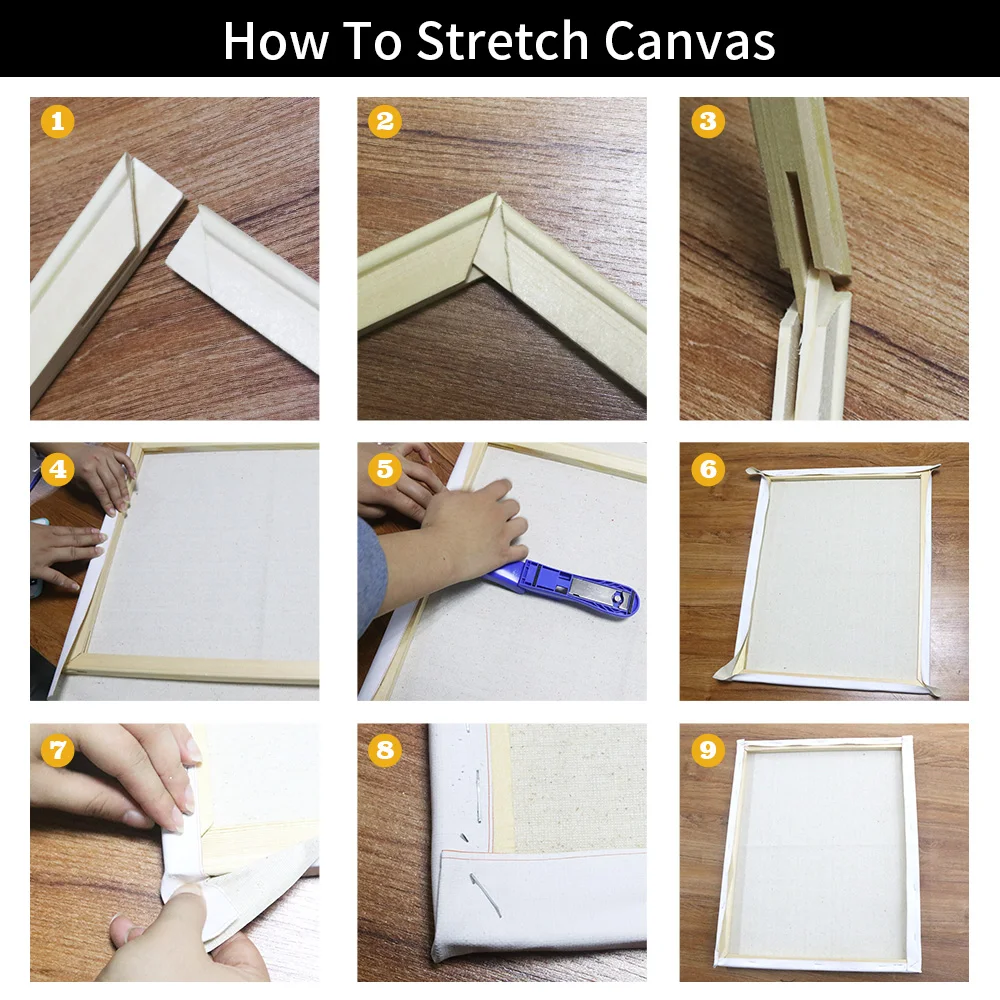 How To Stretch Canvas

1

2

3

4

5

6

7

8

9