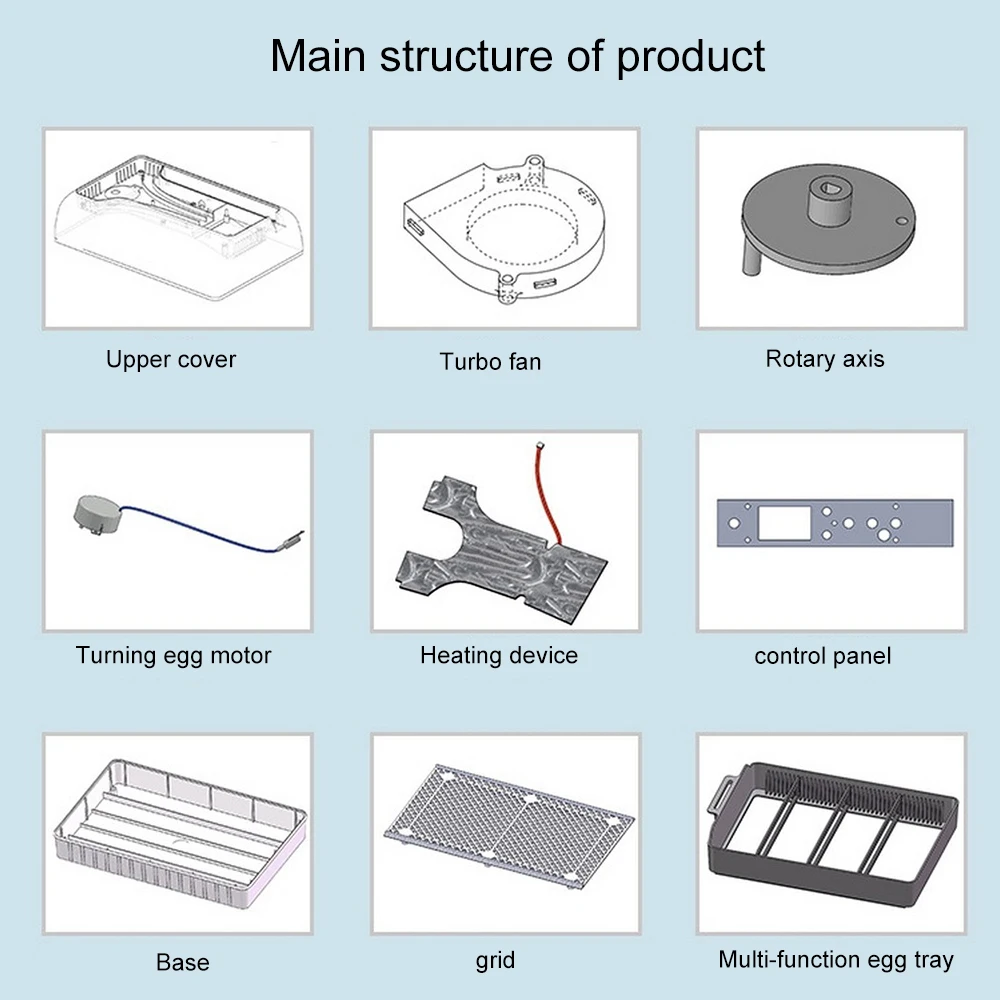 Main structure of product

Upper cover

Turbo fan

Rotary axis

Turning egg motor

Heating device

control panel

Base

grid

Multi-function egg tray