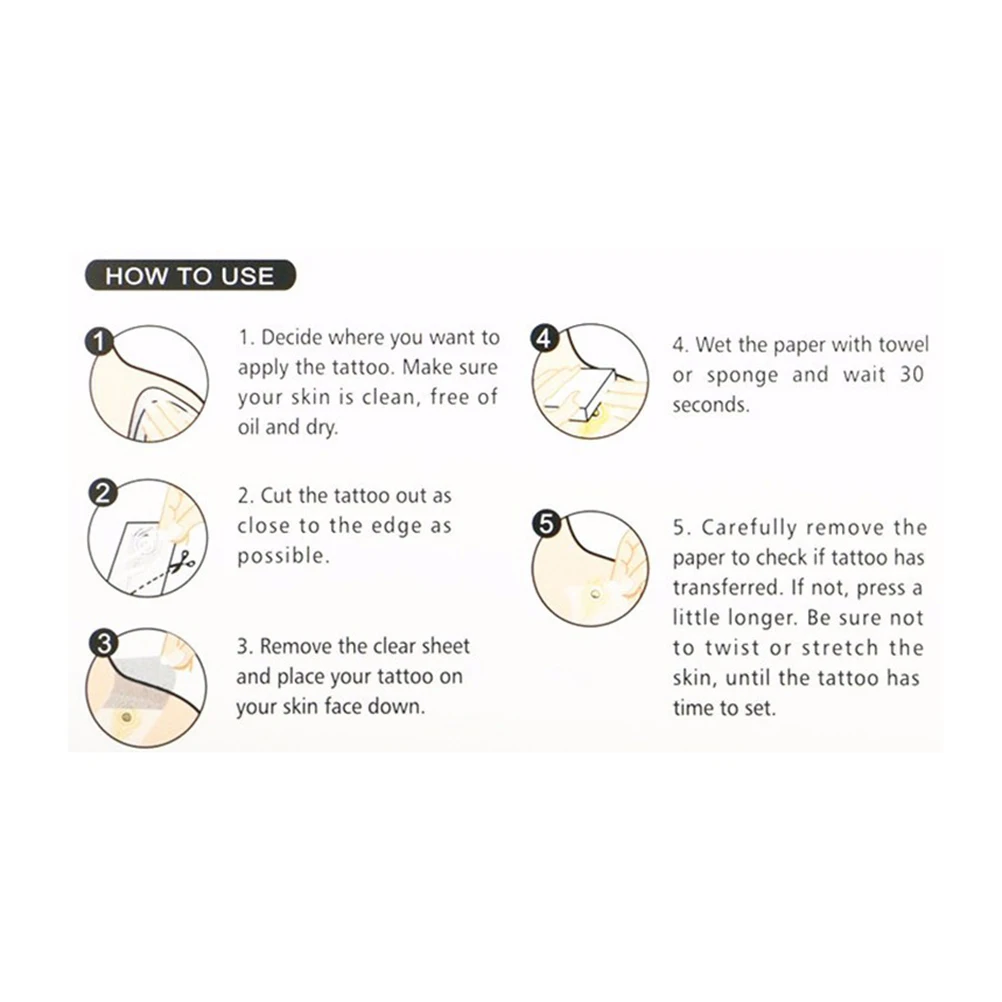 HOW TO USE

1

1. Decide where you want to apply the tattoo. Make sure your skin is clean, free of oil and dry.

2

2. Cut the tattoo out as close to the edge as possible.

3

3. Remove the clear sheet and place your tattoo on your skin face down.

4

4. Wet the paper with towel or sponge and wait 30 seconds.

5

5. Carefully remove the paper to check if tattoo has transferred. If not, press a little longer. Be sure not to twist or stretch the skin, until the tattoo has time to set.