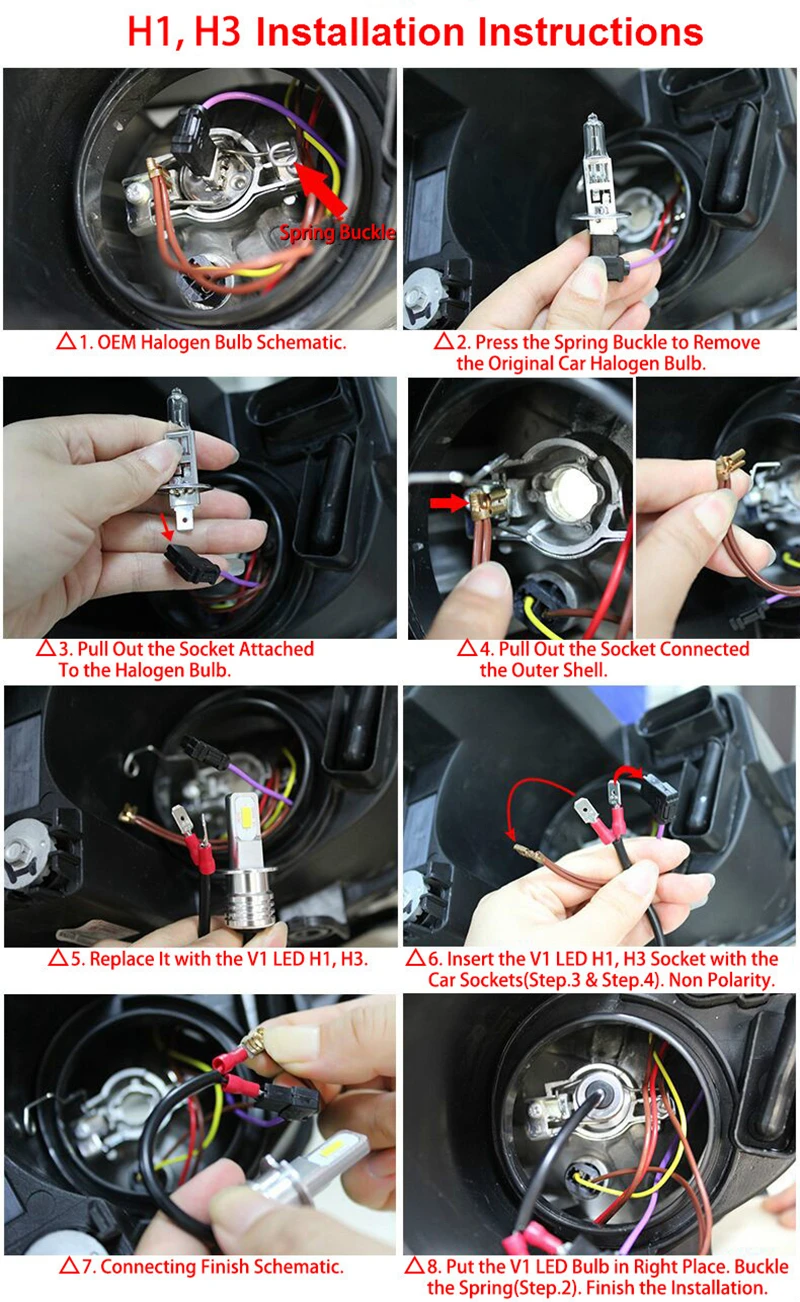 H1, H3 Installation Instructions

Spring Buckle

△1. OEM Halogen Bulb Schematic.

△2. Press the Spring Buckle to Remove the Original Car Halogen Bulb.

△3. Pull Out the Socket Attached To the Halogen Bulb.

△4. Pull Out the Socket Connected the Outer Shell.

△5. Replace It with the V1 LED H1, H3.

△6. Insert the V1 LED H1, H3 Socket with the Car Sockets(Step.3 & Step.4). Non Polarity.

△7. Connecting Finish Schematic.

△8. Put the V1 LED Bulb in Right Place. Buckle the Spring(Step.2). Finish the Installation.