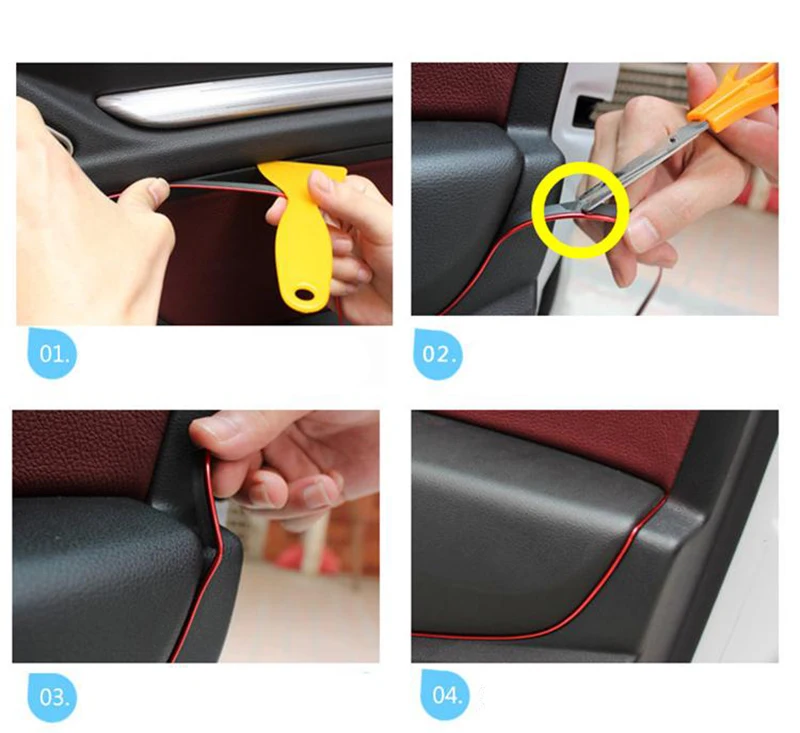 01.

02.

03.

04.