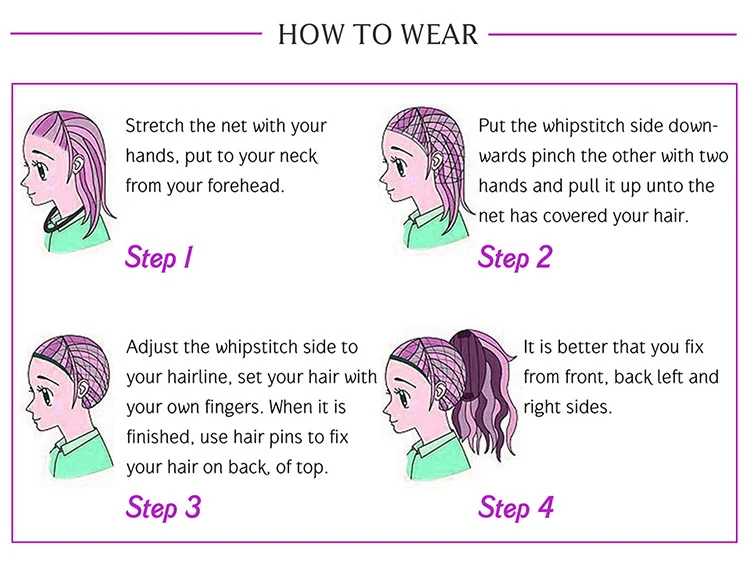 HOW TO WEAR

Stretch the net with your hands, put to your neck from your forehead.

Step 1

Put the whipstitch side downwards pinch the other with two hands and pull it up unto the net has covered your hair.

Step 2

Adjust the whipstitch side to your hairline, set your hair with your own fingers. When it is finished, use hair pins to fix your hair on back, of top.

Step 3

It is better that you fix from front, back left and right sides.

Step 4