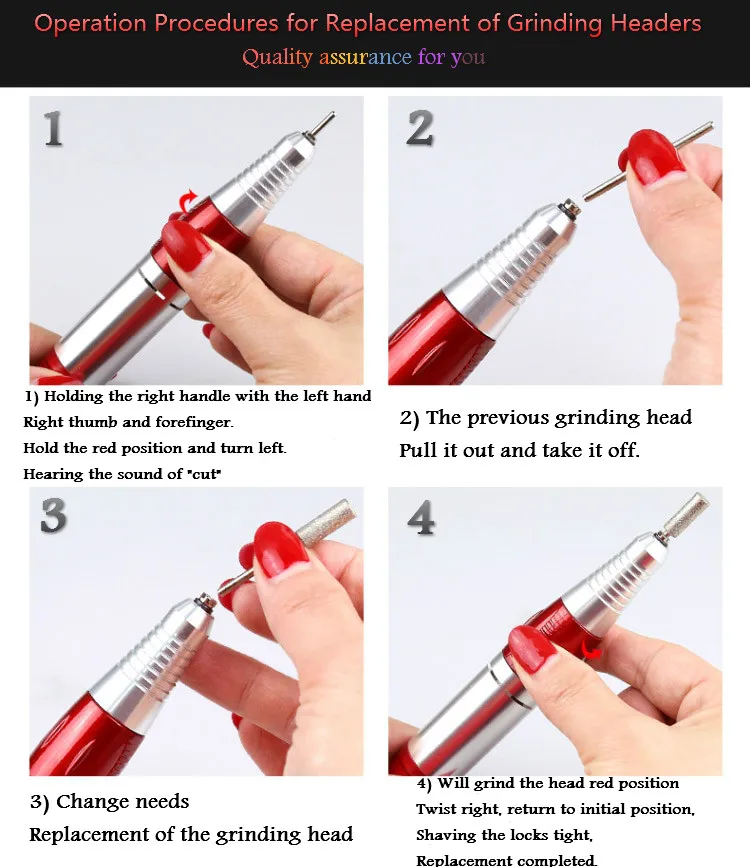 Operation Procedures for Replacement of Grinding Headers
Quality assurance for you

1

1) Holding the right handle with the left hand
Right thumb and forefinger.
Hold the red position and turn left.
Hearing the sound of "cut"

2

2) The previous grinding head
Pull it out and take it off.

3

3) Change needs
Replacement of the grinding head

4

4) Will grind the head red position
Twist right, return to initial position,
Shaving the locks tight,
Replacement completed.