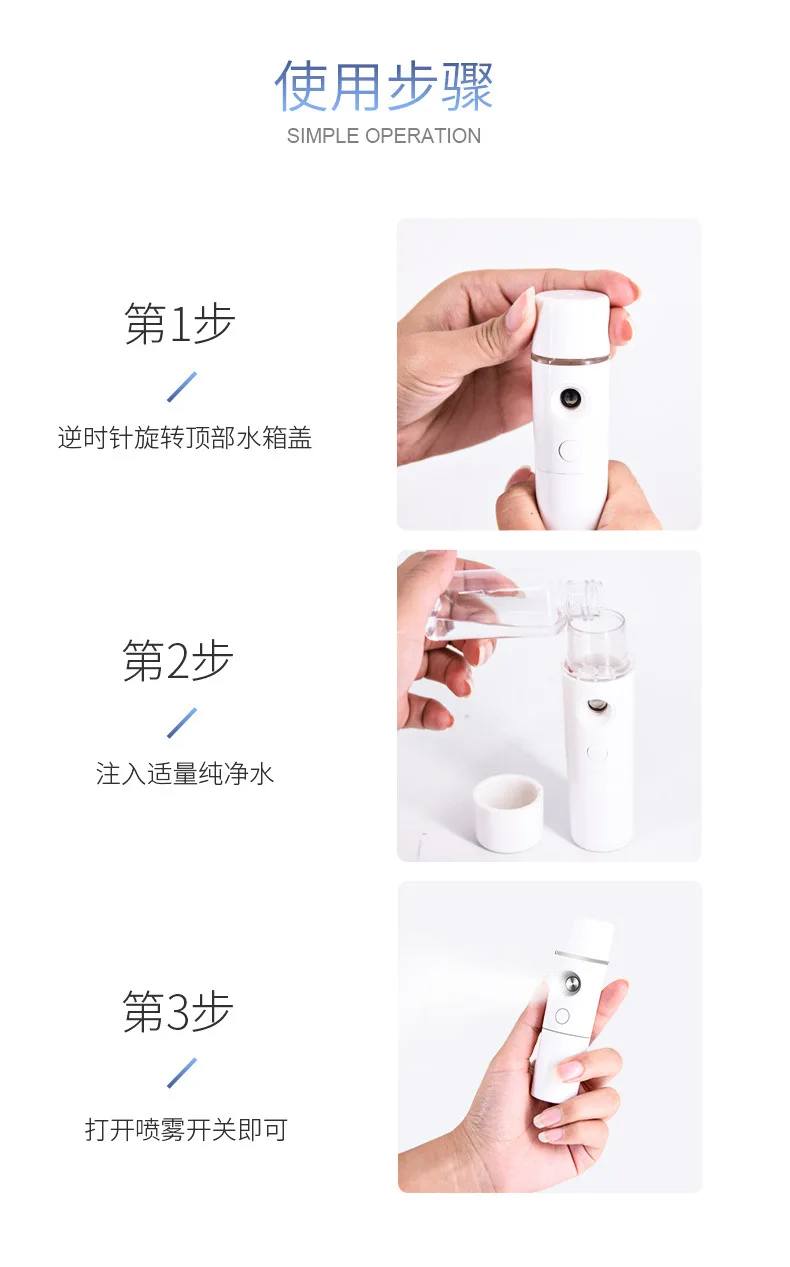 使用步骤
SIMPLE OPERATION

第1步
逆时针旋转顶部水箱盖

第2步
注入适量纯净水

第3步
打开喷雾开关即可