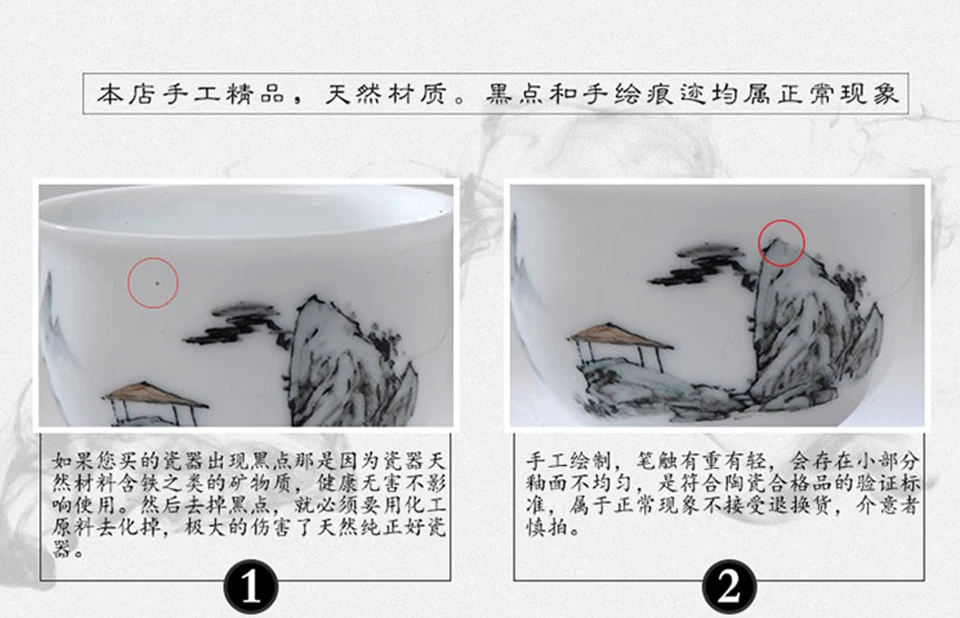 本店手工精品，天然材质。黑点和手绘痕迹均属正常现象

如果您买的瓷器出现黑点那是因为瓷器天然材料含铁之类的矿物质，健康无害不影响使用。然后去掉黑点，就必须要用化工原料去化掉，极大的伤害了天然纯正好瓷器。

1

手工绘制，笔触有重有轻，会存在小部分釉面不均匀，是符合陶瓷合格品的验证标准，属于正常现象不接受退换货，介意者慎拍。

2