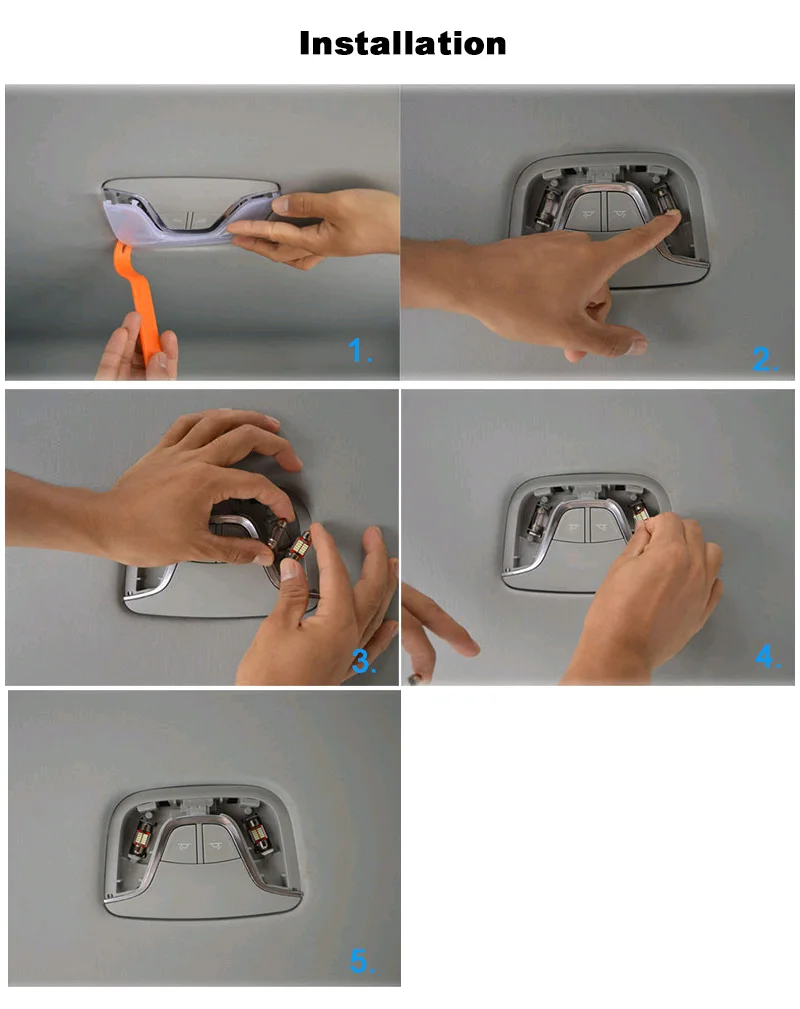 Installation

1.

2.

3.

4.

5.