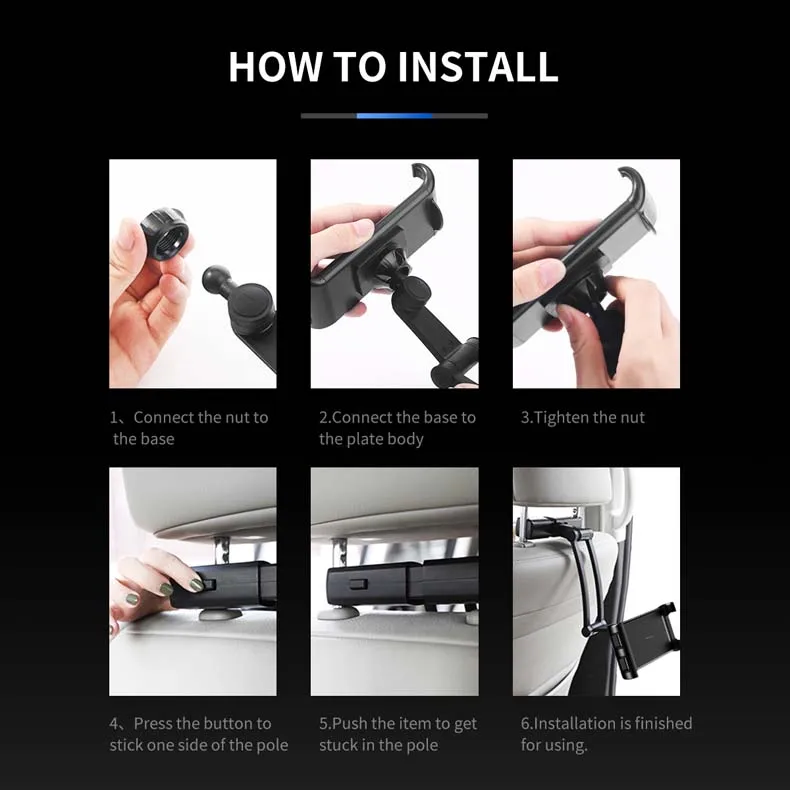 HOW TO INSTALL

1、Connect the nut to the base

2.Connect the base to the plate body

3.Tighten the nut

4、Press the button to stick one side of the pole

5.Push the item to get stuck in the pole

6.Installation is finished for using.