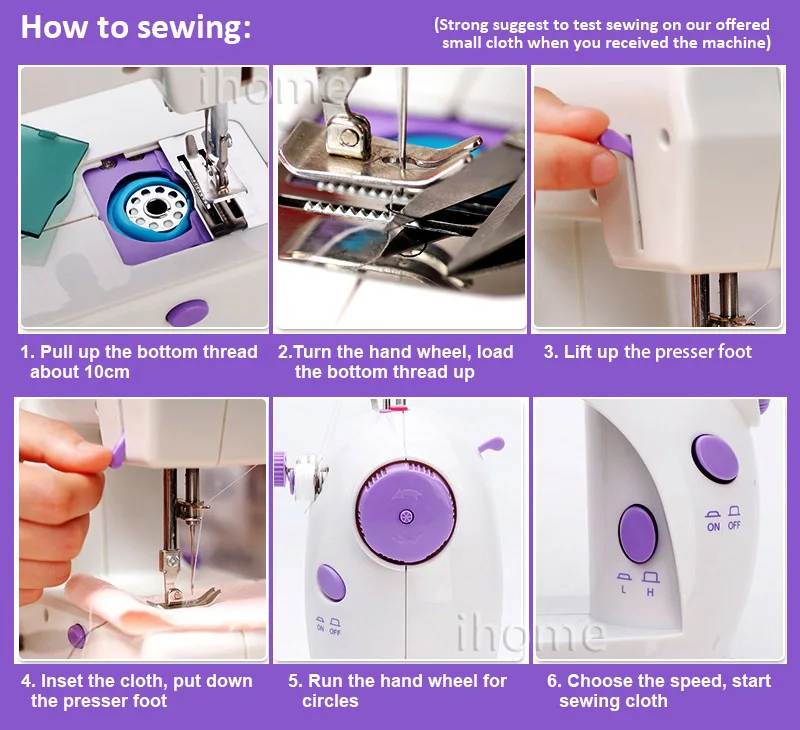 How to sewing:

(Strong suggest to test sewing on our offered small cloth when you received the machine)

ihome

1. Pull up the bottom thread about 10cm

2.Turn the hand wheel, load the bottom thread up

3. Lift up the presser foot

ON OFF

ON OFF

L H

ihome

4. Inset the cloth, put down the presser foot

5. Run the hand wheel for circles

6. Choose the speed, start sewing cloth