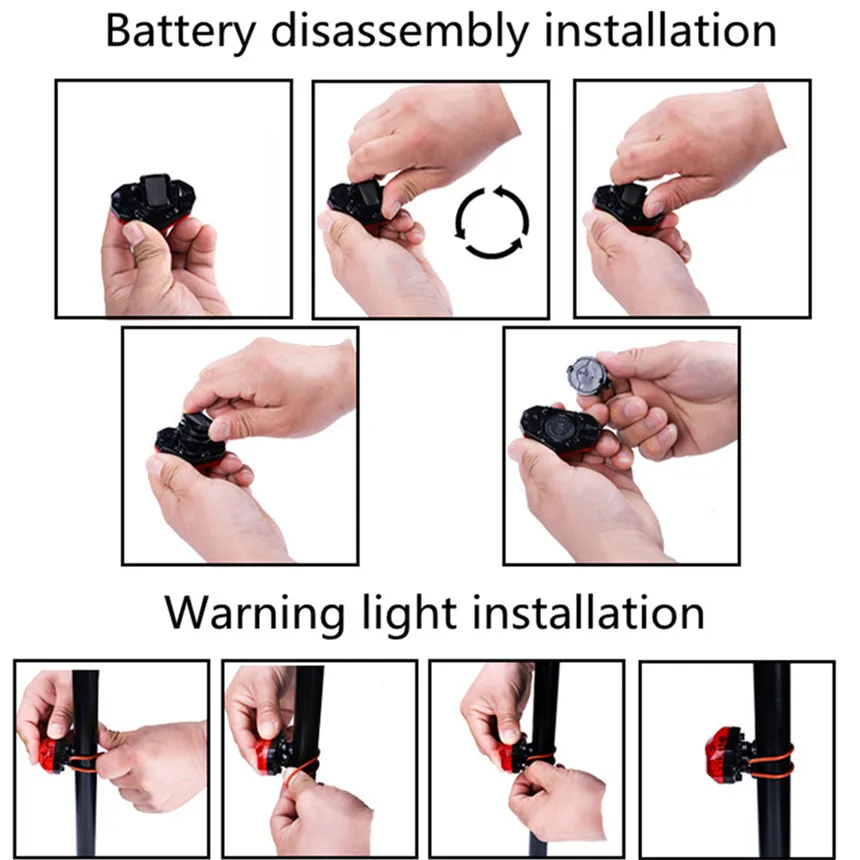 Battery disassembly installation

Warning light installation