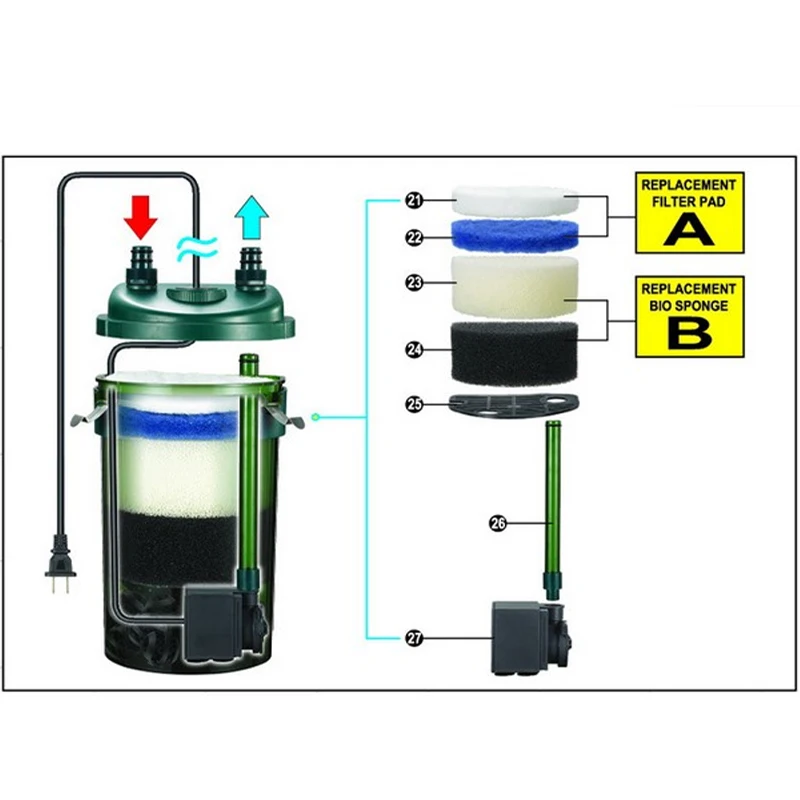 21
22
23
24
25
26
27

REPLACEMENT FILTER PAD
A

REPLACEMENT BIO SPONGE
B