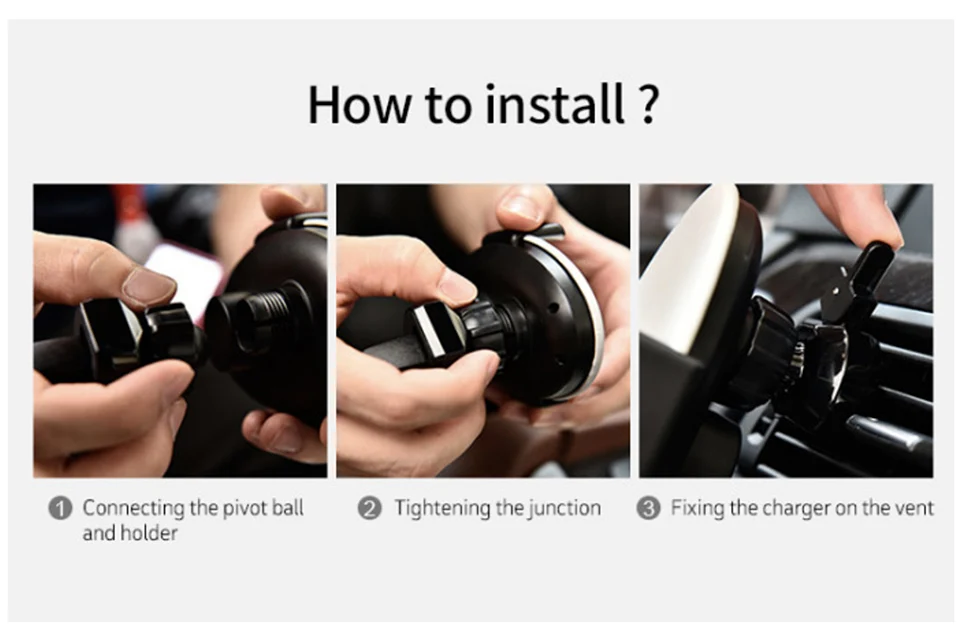 How to install ?

1 Connecting the pivot ball and holder

2 Tightening the junction

3 Fixing the charger on the vent