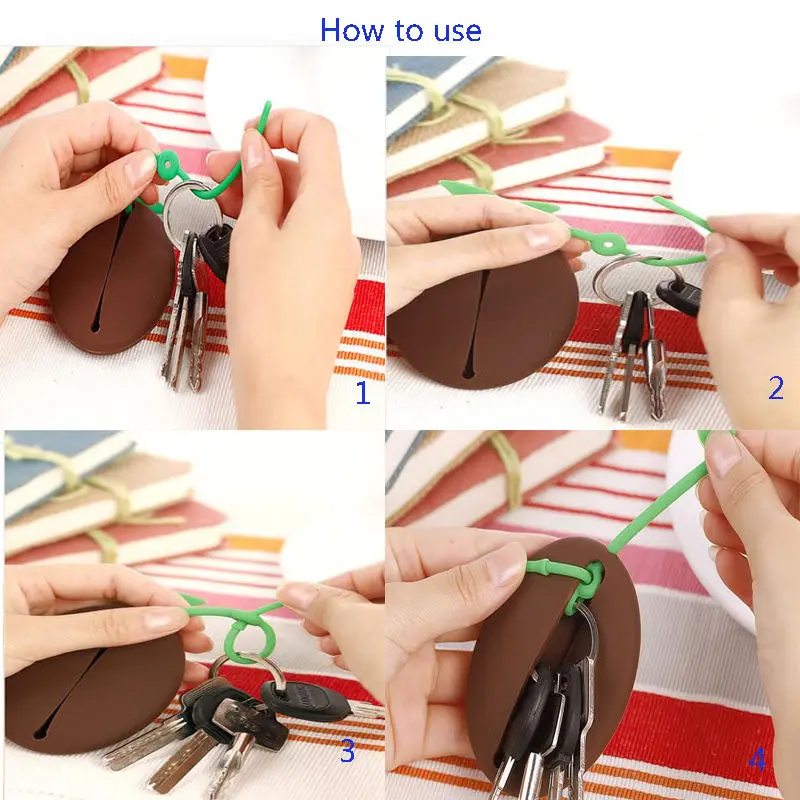 How to use

1

2

3

4