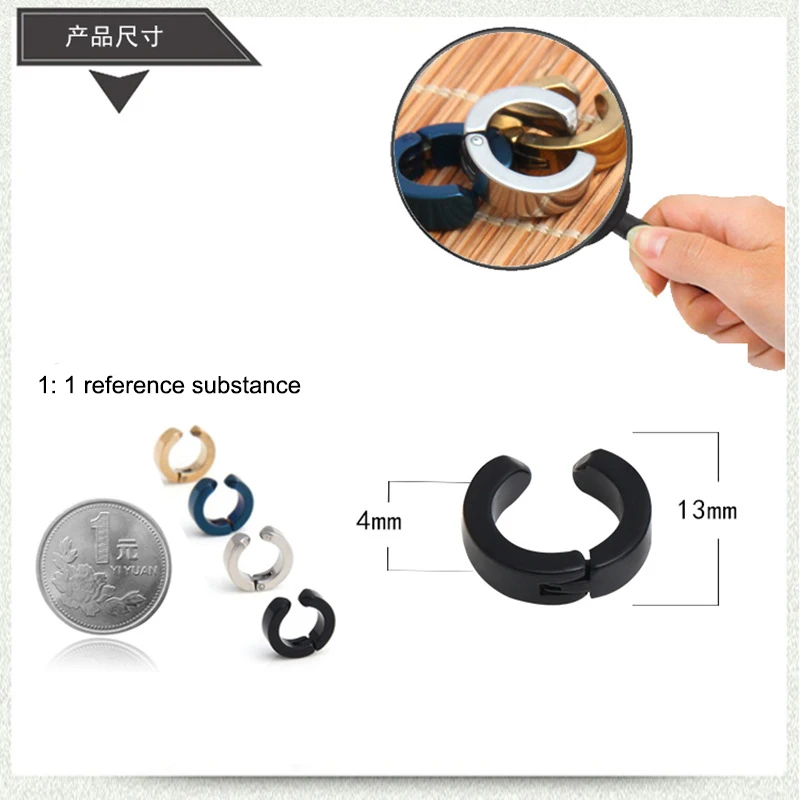 产品尺寸

1: 1 reference substance

1
元
YI YUAN

4mm

13mm