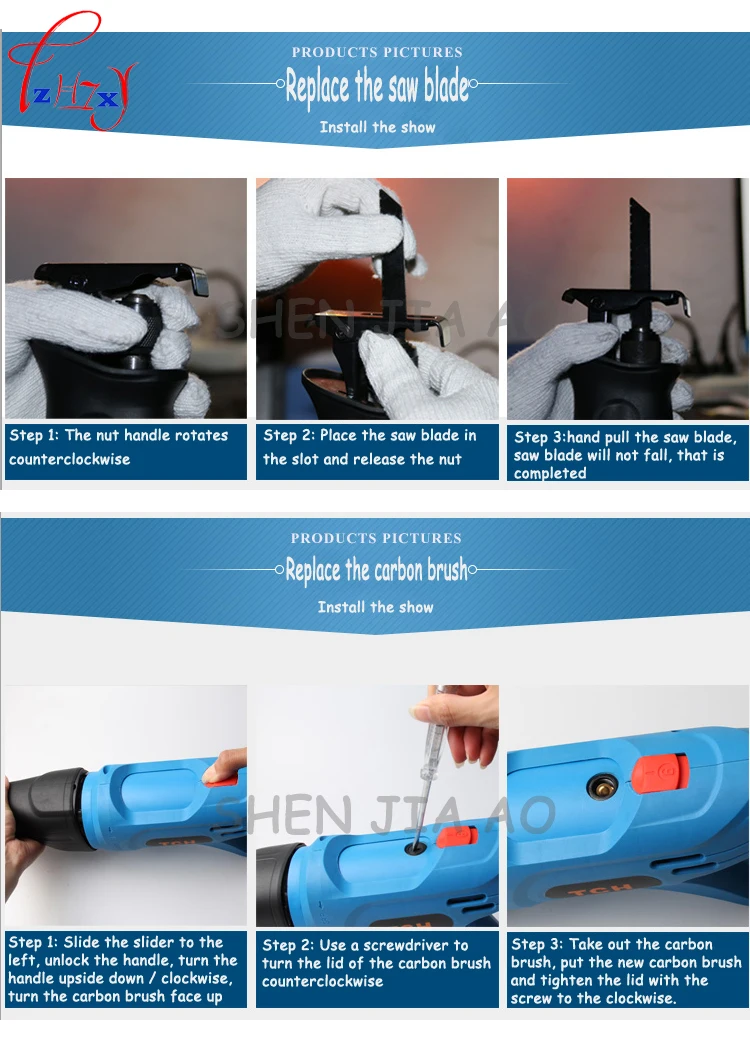 ZHZX

PRODUCTS PICTURES

Replace the saw blade

Install the show

SHEN JIA AO

Step 1: The nut handle rotates counterclockwise

Step 2: Place the saw blade in the slot and release the nut

Step 3:hand pull the saw blade, saw blade will not fall, that is completed

PRODUCTS PICTURES

Replace the carbon brush

Install the show

SHEN JIA AO

TCH

TCH

Step 1: Slide the slider to the left, unlock the handle, turn the handle upside down / clockwise, turn the carbon brush face up

Step 2: Use a screwdriver to turn the lid of the carbon brush counterclockwise

Step 3: Take out the carbon brush, put the new carbon brush and tighten the lid with the screw to the clockwise.