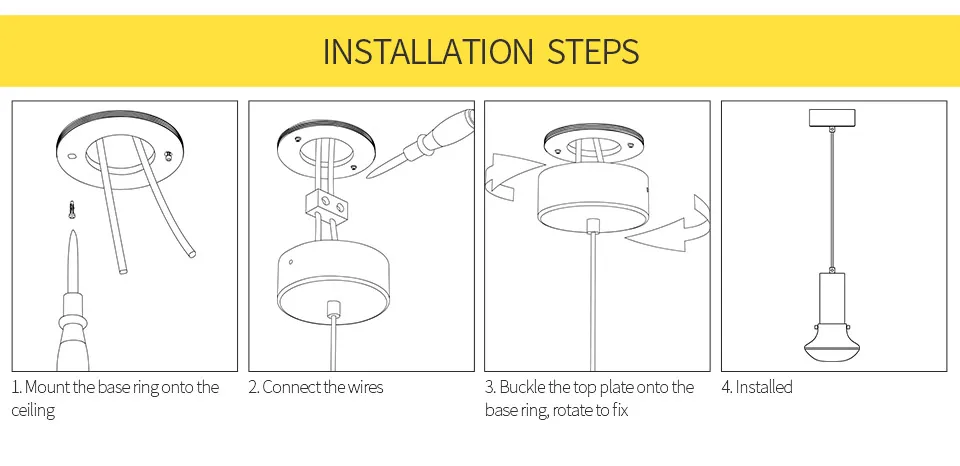 INSTALLATION STEPS

1. Mount the base ring onto the ceiling

2. Connect the wires

3. Buckle the top plate onto the base ring, rotate to fix

4. Installed