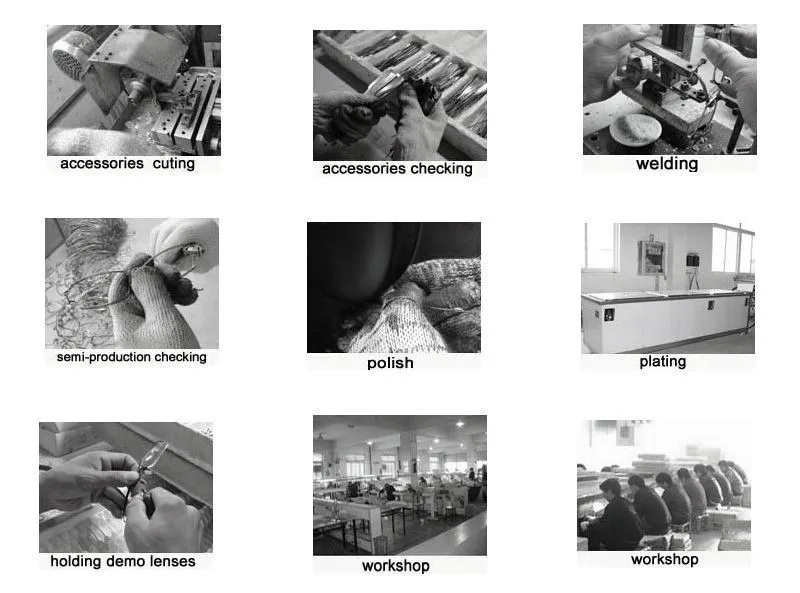 accessories cuting

accessories checking

welding

semi-production checking

polish

plating

holding demo lenses

workshop

workshop