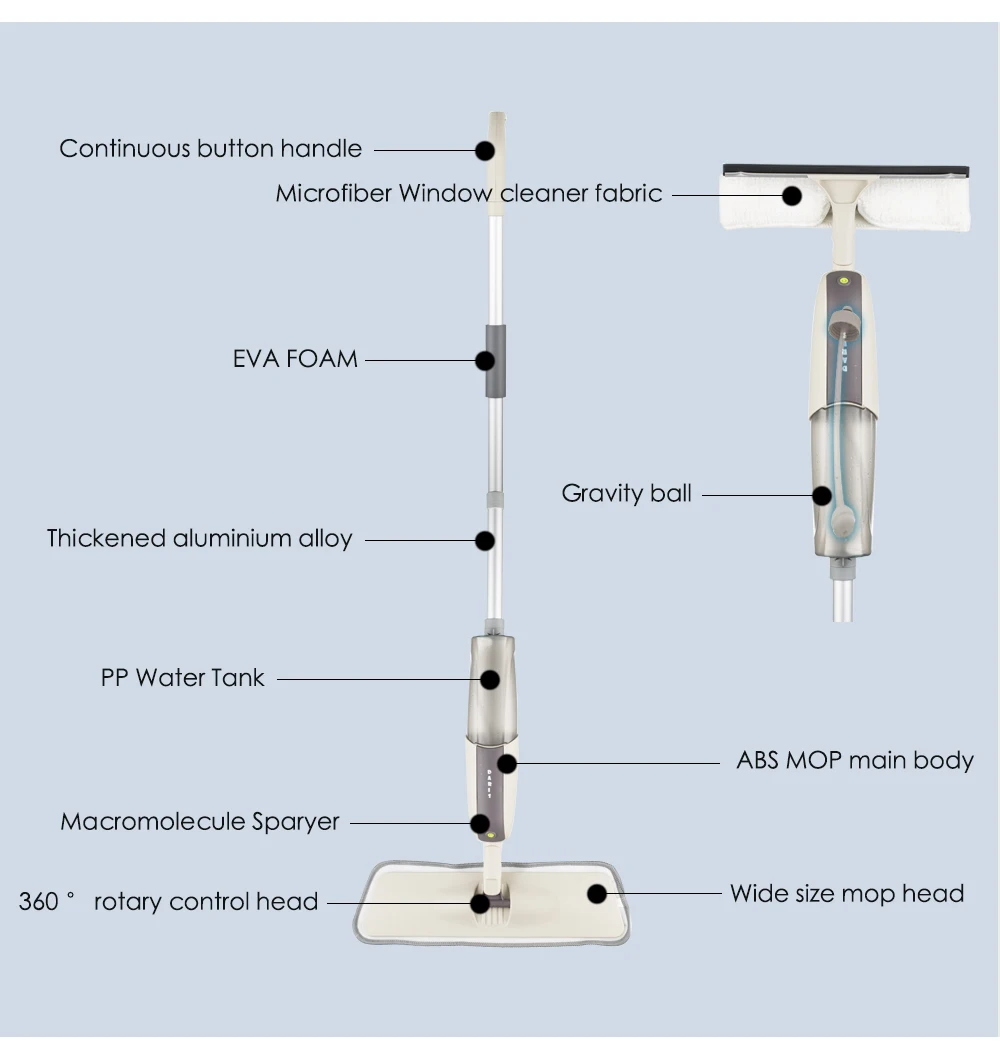 Continuous button handle

Microfiber Window cleaner fabric

EVA FOAM

Gravity ball

Thickened aluminium alloy

PP Water Tank

ABS MOP main body

Macromolecule Sparyer

360 ° rotary control head

Wide size mop head