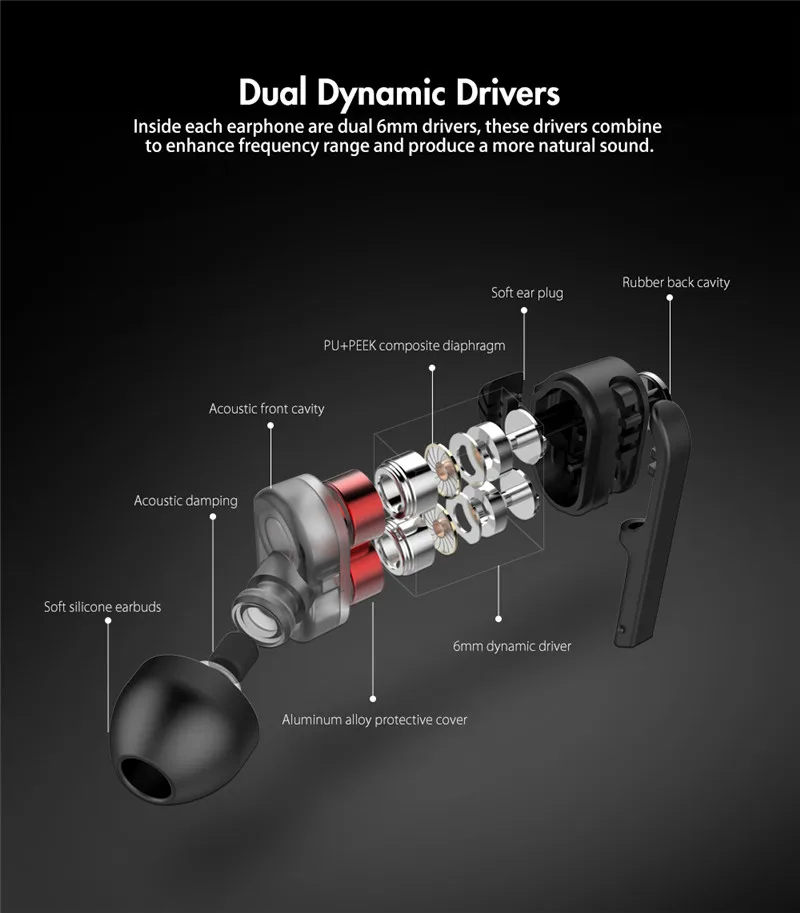 Dual Dynamic Drivers

Inside each earphone are dual 6mm drivers, these drivers combine to enhance frequency range and produce a more natural sound.

Soft ear plug

Rubber back cavity

PU+PEEK composite diaphragm

Acoustic front cavity

Acoustic damping

Soft silicone earbuds

6mm dynamic driver

Aluminum alloy protective cover