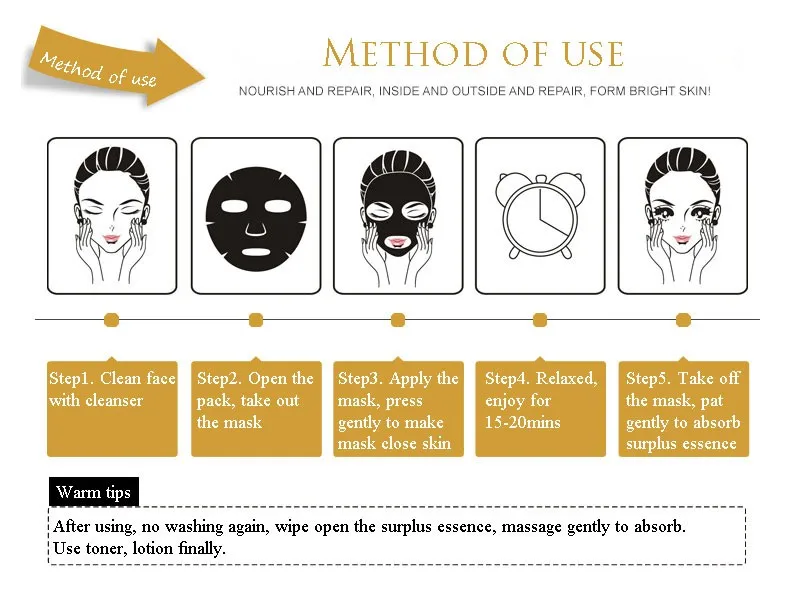 Method of use

METHOD OF USE

NOURISH AND REPAIR, INSIDE AND OUTSIDE AND REPAIR, FORM BRIGHT SKIN!

Step1. Clean face with cleanser

Step2. Open the pack, take out the mask

Step3. Apply the mask, press gently to make mask close skin

Step4. Relaxed, enjoy for 15-20mins

Step5. Take off the mask, pat gently to absorb surplus essence

Warm tips

After using, no washing again, wipe open the surplus essence, massage gently to absorb. Use toner, lotion finally.