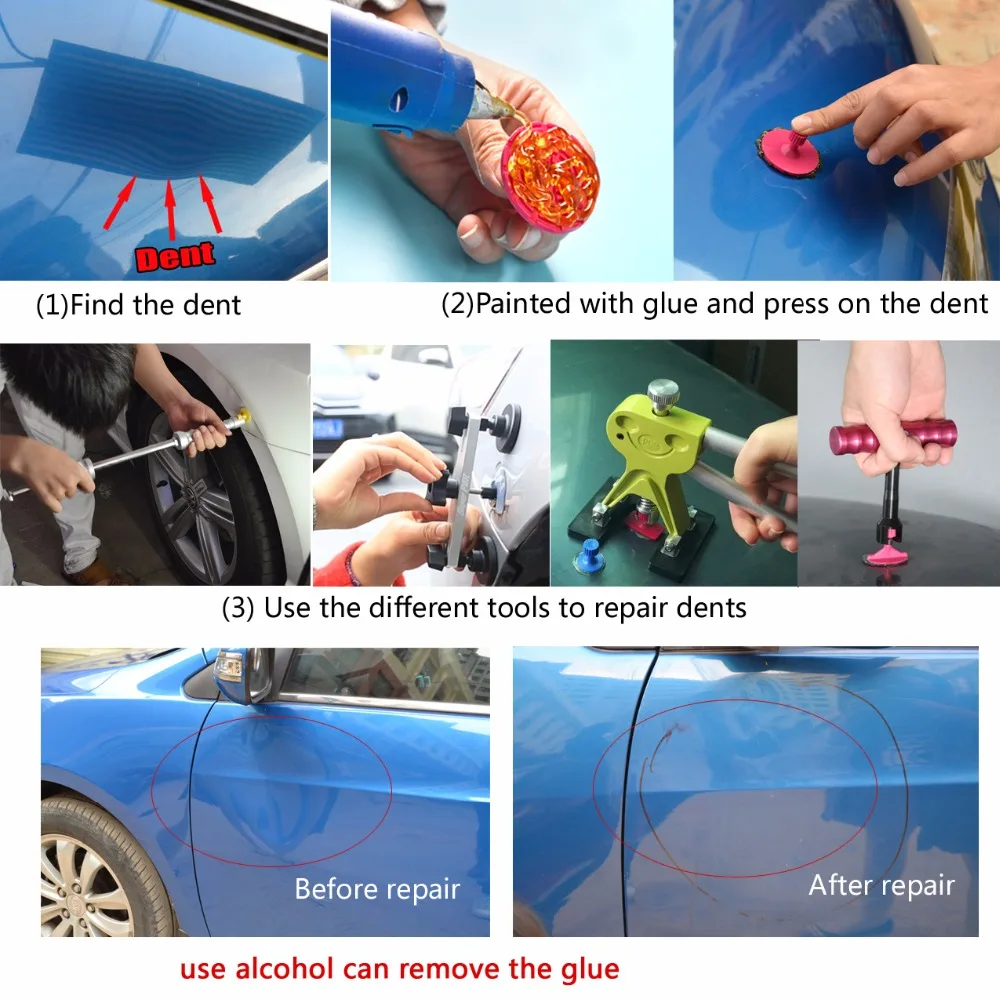 Dent

(1)Find the dent

(2)Painted with glue and press on the dent

(3) Use the different tools to repair dents

Before repair

After repair

use alcohol can remove the glue