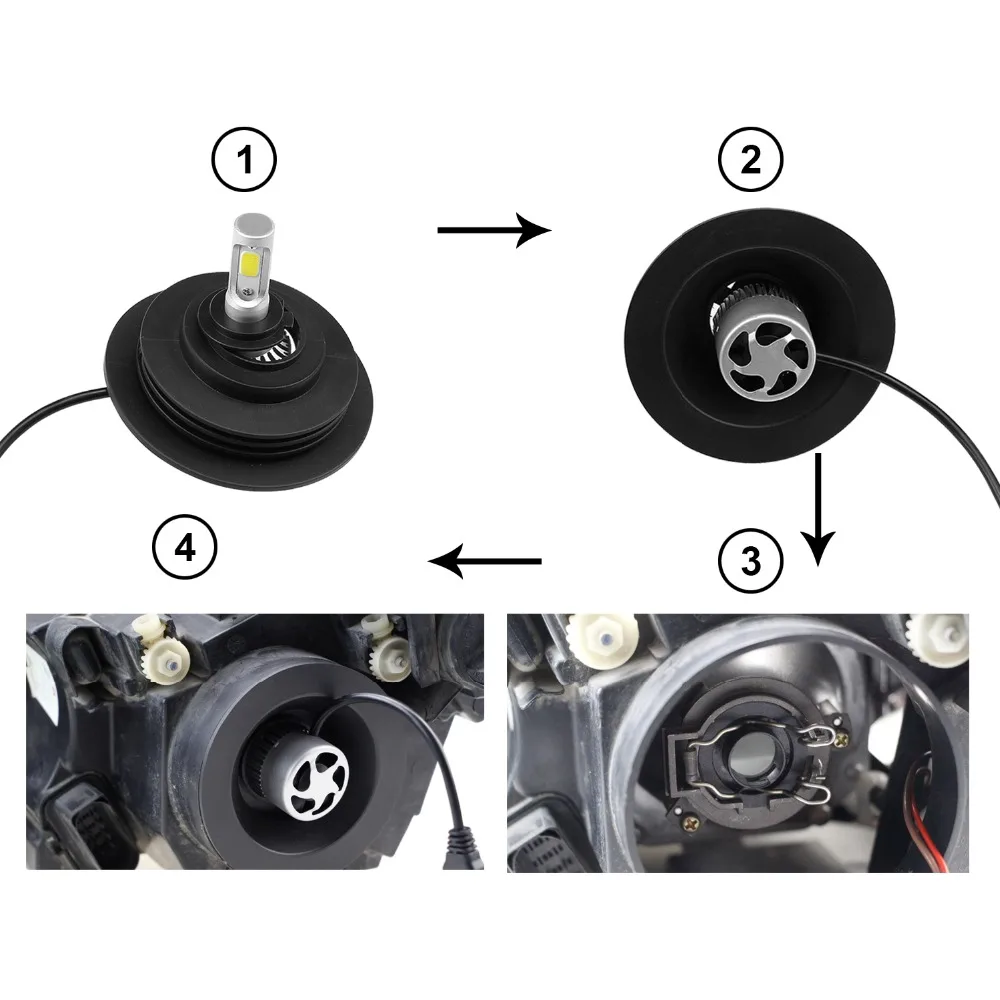 1
2
4
3