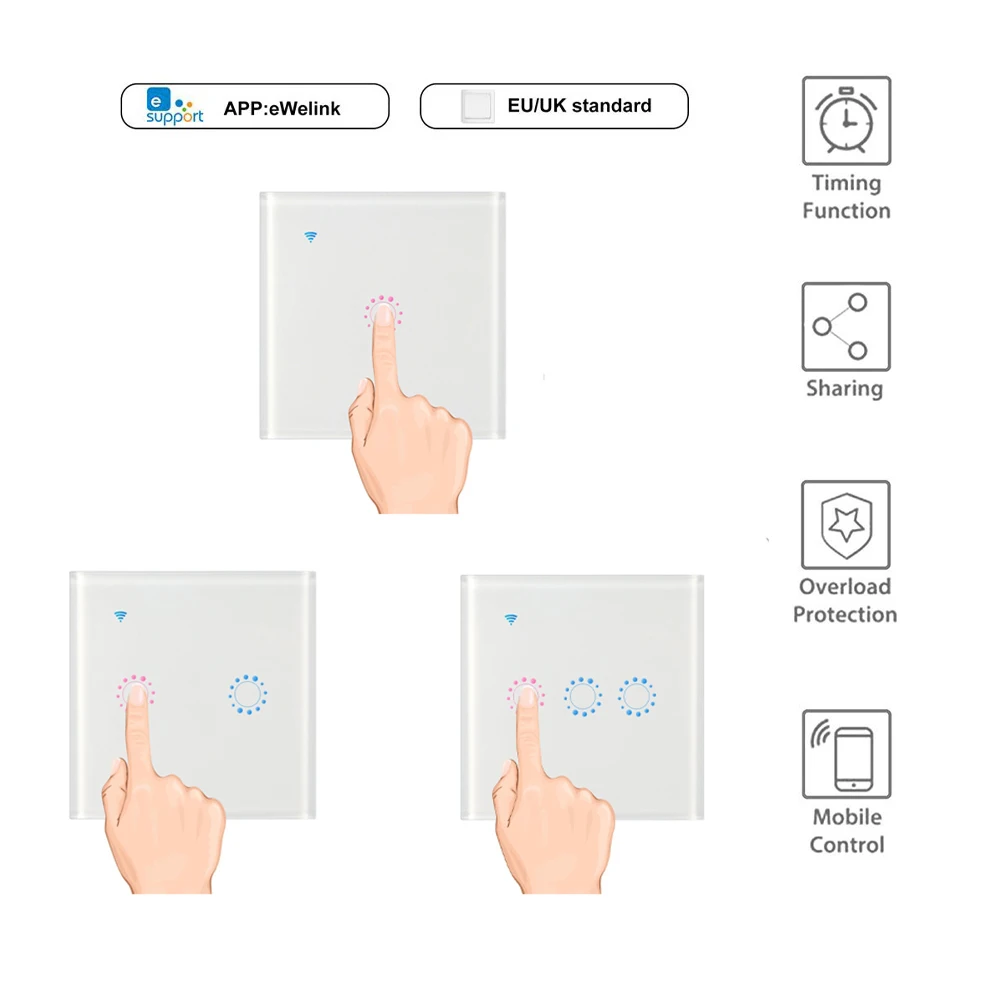 e support APP:eWelink

EU/UK standard

Timing Function

Sharing

Overload Protection

Mobile Control