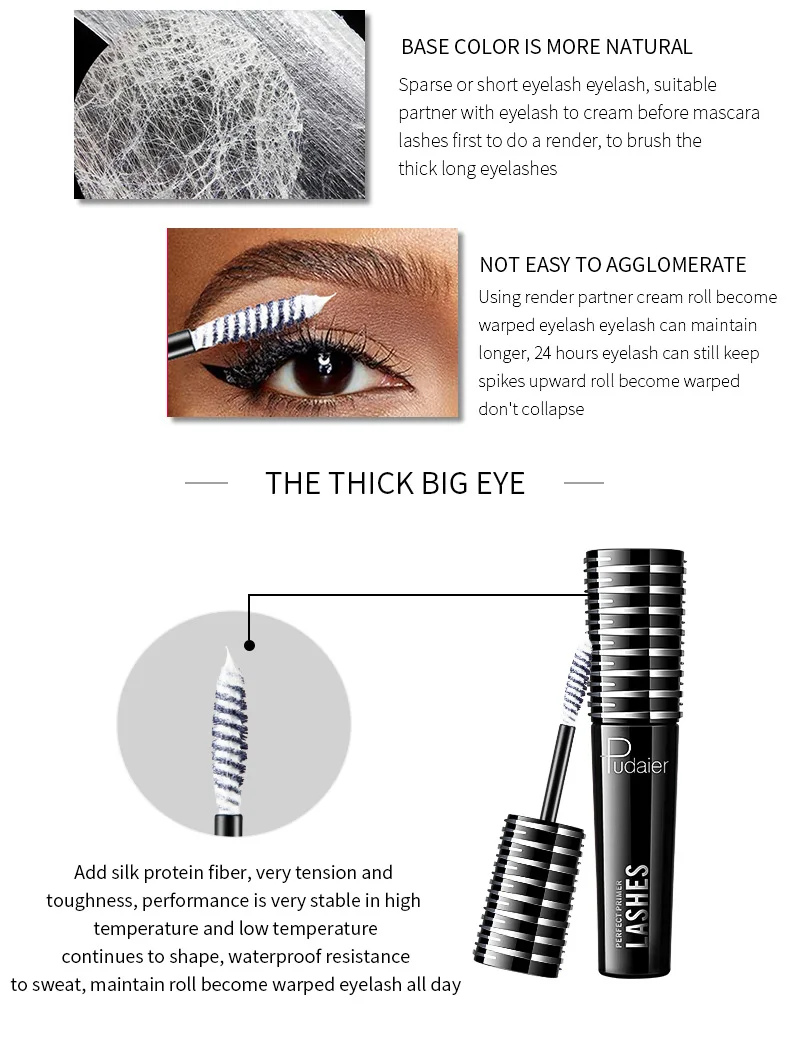 BASE COLOR IS MORE NATURAL

Sparse or short eyelash eyelash, suitable partner with eyelash to cream before mascara lashes first to do a render, to brush the thick long eyelashes

NOT EASY TO AGGLOMERATE

Using render partner cream roll become warped eyelash eyelash can maintain longer, 24 hours eyelash can still keep spikes upward roll become warped don't collapse

THE THICK BIG EYE

Pudaier

PERFECT PRIMER
LASHES

Add silk protein fiber, very tension and toughness, performance is very stable in high temperature and low temperature continues to shape, waterproof resistance to sweat, maintain roll become warped eyelash all day